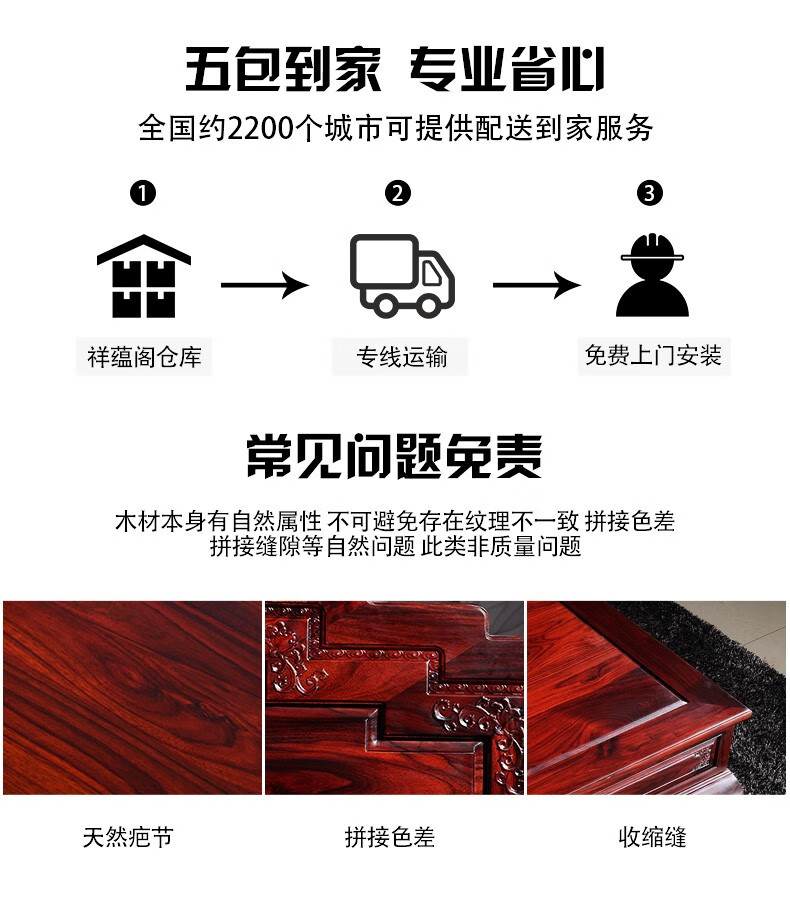 五包到家 专业省心

全国约2200个城市可提供配送到家服务

❶

祥蕴阁仓库

❷

专线运输

❸

免费上门安装

常见问题免责

木材本身有自然属性 不可避免存在纹理不一致 拼接色差 拼接缝隙等自然问题 此类非质量问题

天然疤节

拼接色差

收缩缝