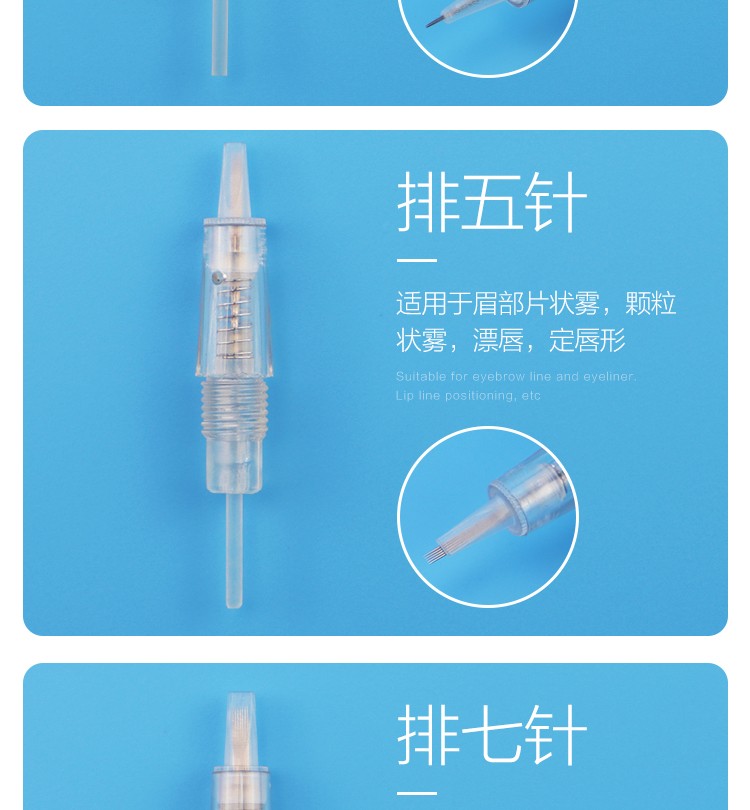 排五针

适用于眉部片状雾，颗粒状雾，漂唇，定唇形

Suitable for eyebrow line and eyeliner.
Lip line positioning, etc

排七针