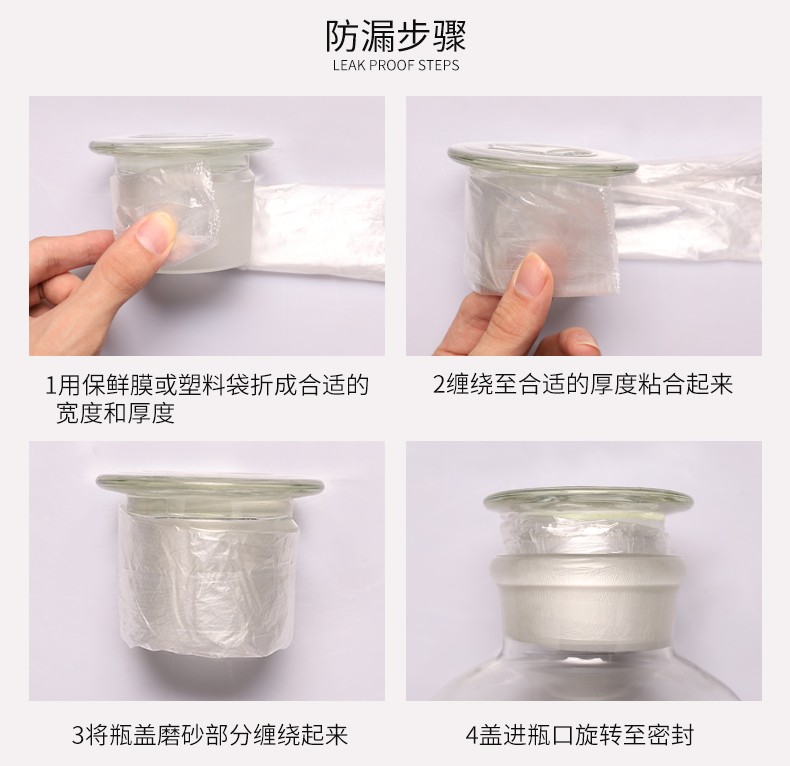 防漏步骤
LEAK PROOF STEPS

1用保鲜膜或塑料袋折成合适的宽度和厚度

2缠绕至合适的厚度粘合起来

3将瓶盖磨砂部分缠绕起来

4盖进瓶口旋转至密封