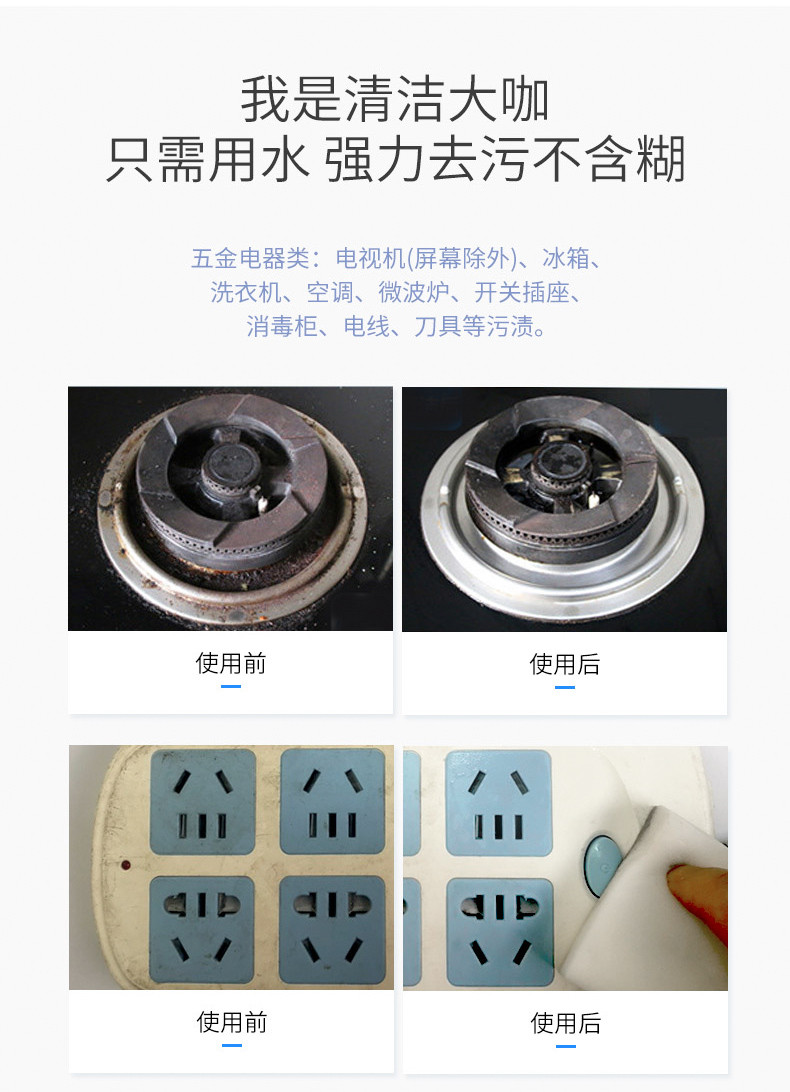 我是清洁大咖
只需用水 强力去污不含糊

五金电器类：电视机(屏幕除外)、冰箱、洗衣机、空调、微波炉、开关插座、消毒柜、电线、刀具等污渍。

使用前

使用后

使用前

使用后