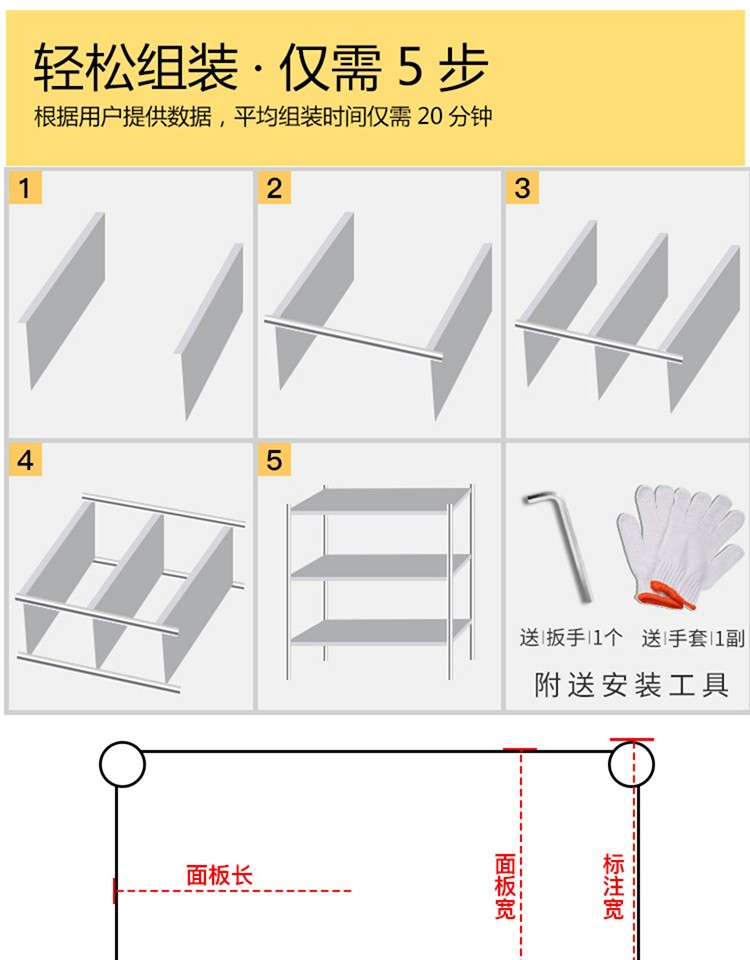 轻松组装 · 仅需 5 步
根据用户提供数据，平均组装时间仅需 20 分钟

1

2

3

4

5

送|扳手|1个 送|手套|1副
附送安装工具

面板长

面板宽

标注宽