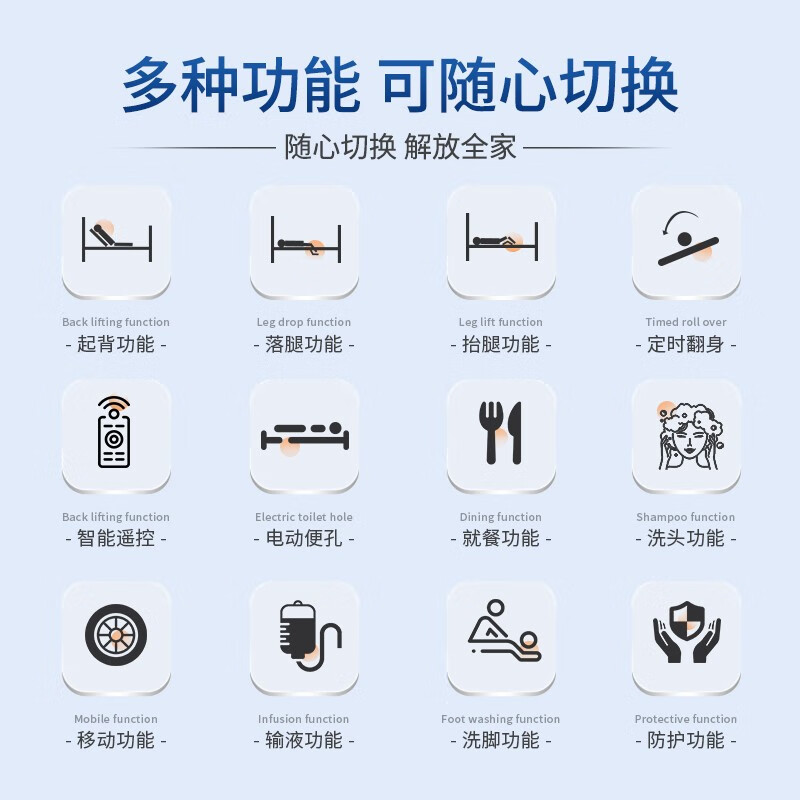 多种功能 可随心切换

随心切换 解放全家

Back lifting function
- 起背功能 -

Leg drop function
- 落腿功能 -

Leg lift function
- 抬腿功能 -

Timed roll over
- 定时翻身 -

Back lifting function
- 智能遥控 -

Electric toilet hole
- 电动便孔 -

Dining function
- 就餐功能 -

Shampoo function
- 洗头功能 -

Mobile function
- 移动功能 -

Infusion function
- 输液功能 -

Foot washing function
- 洗脚功能 -

Protective function
- 防护功能 -