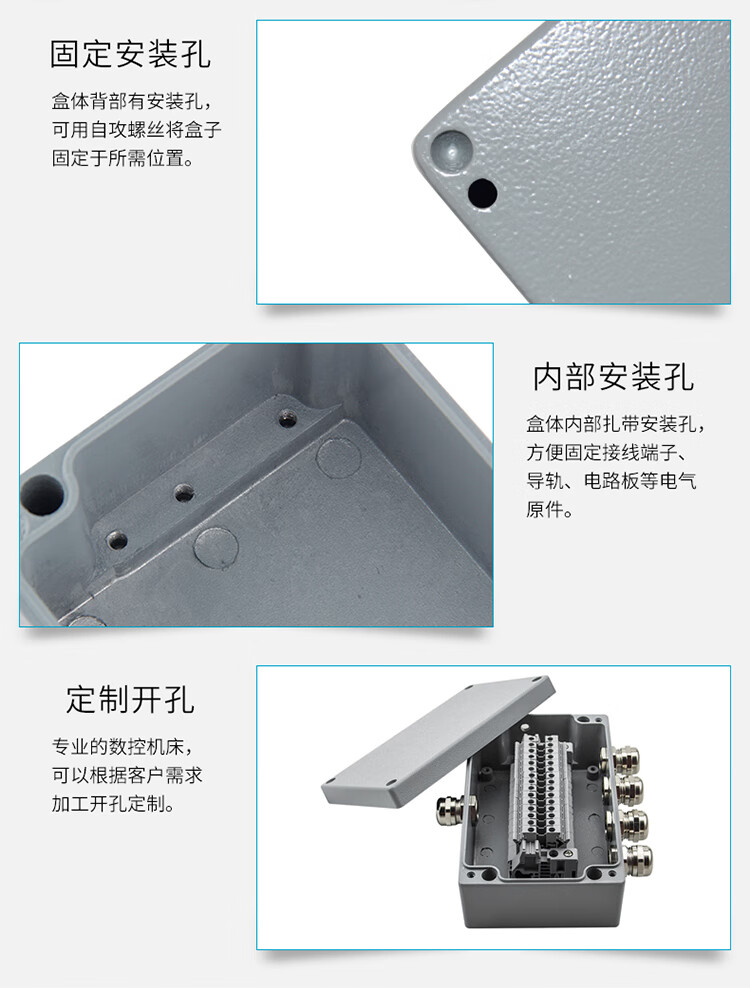 固定安装孔

盒体背部有安装孔，可用自攻螺丝将盒子固定于所需位置。

内部安装孔

盒体内部扎带安装孔，方便固定接线端子、导轨、电路板等电气原件。

定制开孔

专业的数控机床，可以根据客户需求加工开孔定制。