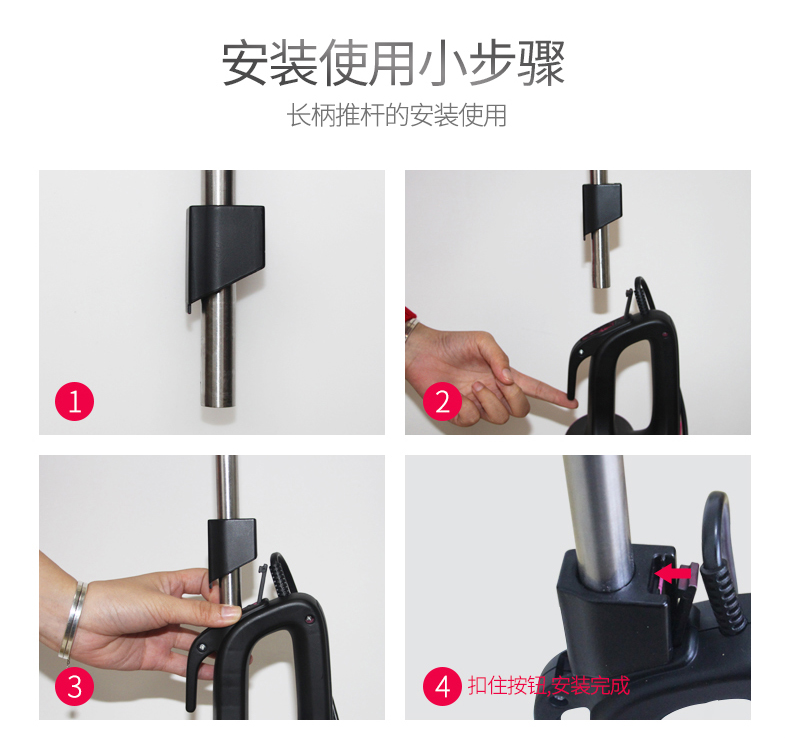 安装使用小步骤

长柄推杆的安装使用

1

2

3

4 扣住按钮,安装完成