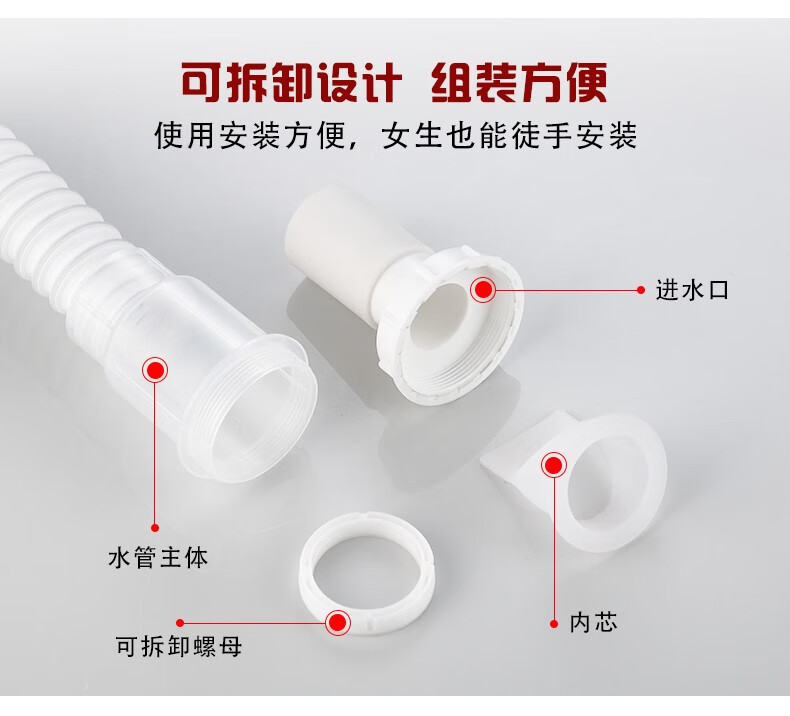 可拆卸设计 组装方便

使用安装方便，女生也能徒手安装

进水口

水管主体

内芯

可拆卸螺母