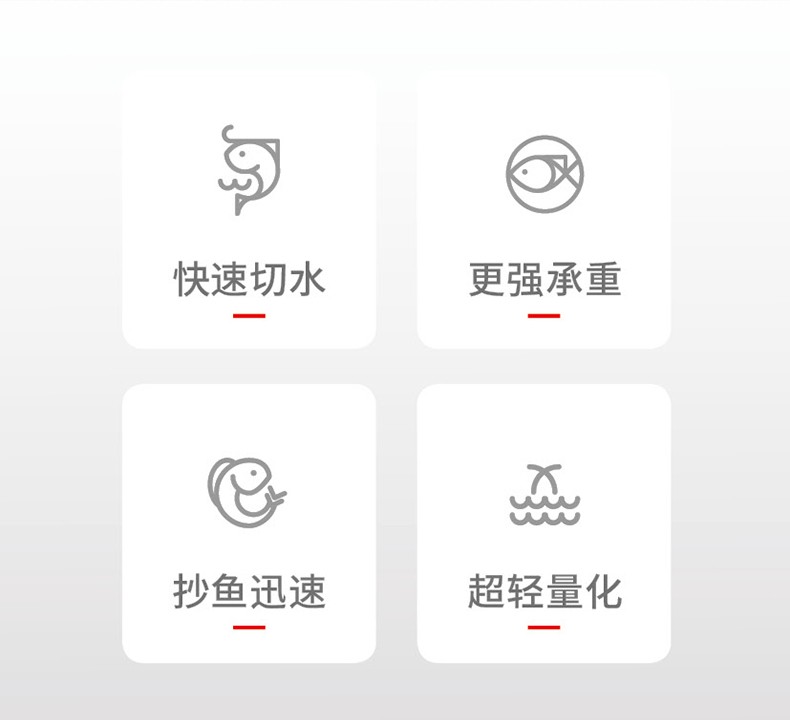 快速切水

更强承重

抄鱼迅速

超轻量化