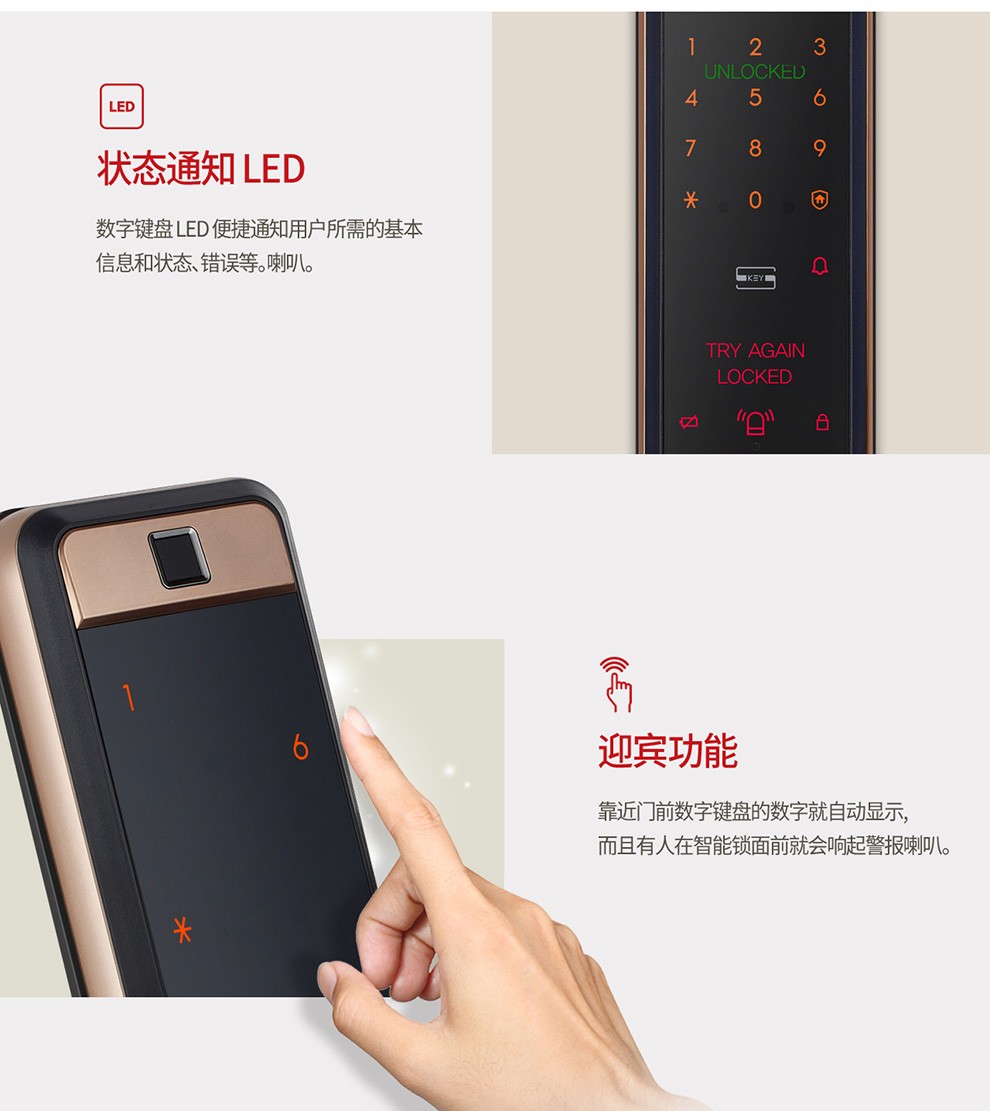 LED

状态通知 LED

数字键盘 LED 便捷通知用户所需的基本信息和状态、错误等。喇叭。

1 2 3
UNLOCKED
4 5 6
7 8 9
* 0
KEY
TRY AGAIN
LOCKED

1
6
*

迎宾功能

靠近门前数字键盘的数字就自动显示,
而且有人在智能锁面前就会响起警报喇叭。