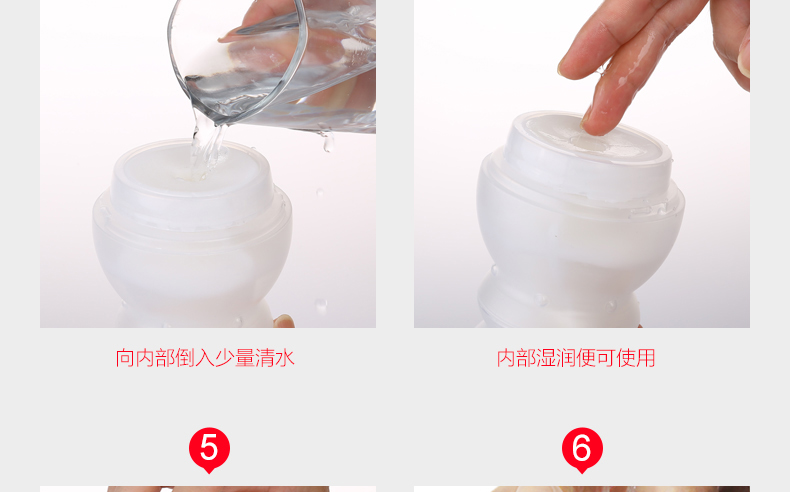 向内部倒入少量清水

内部湿润便可使用

5

6