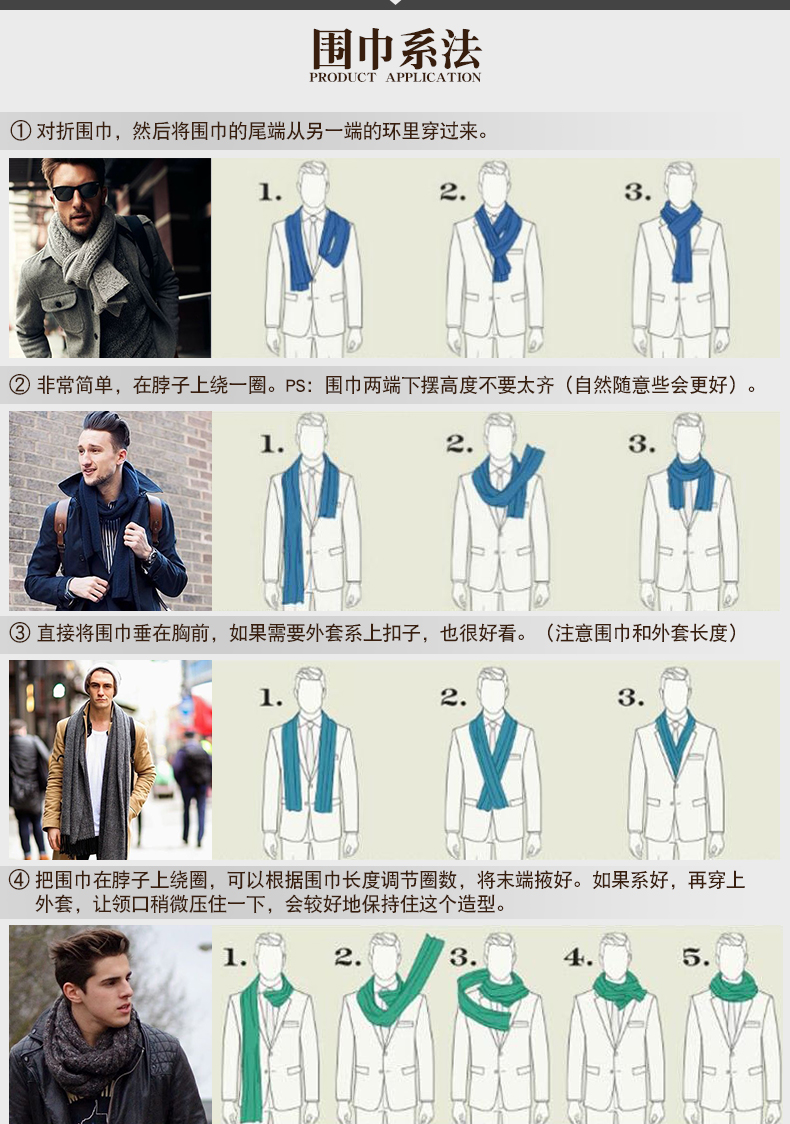 围巾系法
PRODUCT APPLICATION

① 对折围巾，然后将围巾的尾端从另一端的环里穿过来。

1. 2. 3.

② 非常简单，在脖子上绕一圈。PS：围巾两端下摆高度不要太齐（自然随意些会更好）。

1. 2. 3.

③ 直接将围巾垂在胸前，如果需要外套系上扣子，也很好看。（注意围巾和外套长度）

1. 2. 3.

④ 把围巾在脖子上绕圈，可以根据围巾长度调节圈数，将末端掖好。如果系好，再穿上外套，让领口稍微压住一下，会较好地保持住这个造型。

1. 2. 3. 4. 5.