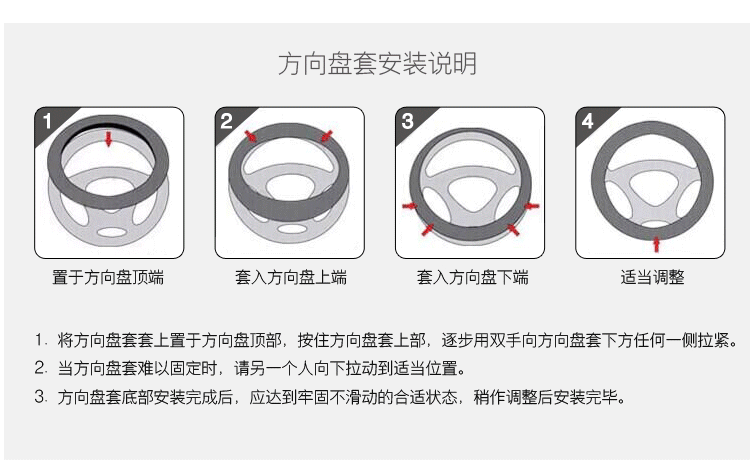 方向盘套安装说明

1
置于方向盘顶端

2
套入方向盘上端

3
套入方向盘下端

4
适当调整

1. 将方向盘套套上置于方向盘顶部，按住方向盘套上部，逐步用双手向方向盘套下方任何一侧拉紧。
2. 当方向盘套难以固定时，请另一个人向下拉动到适当位置。
3. 方向盘套底部安装完成后，应达到牢固不滑动的合适状态，稍作调整后安装完毕。