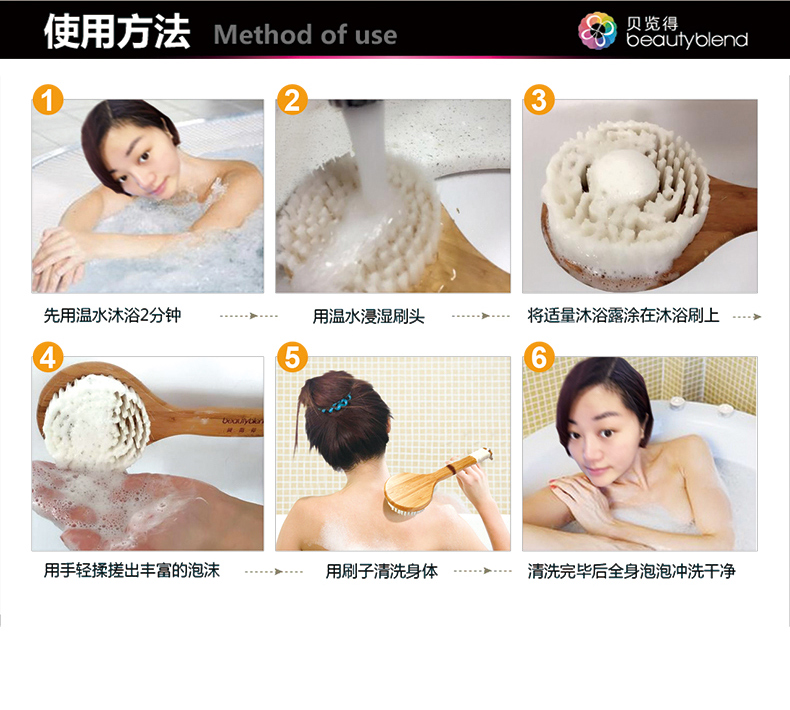 使用方法 Method of use

贝览得
beautyblend

1
先用温水沐浴2分钟

2
用温水浸湿刷头

3
将适量沐浴露涂在沐浴刷上

4
beautyblend
用手轻揉搓出丰富的泡沫

5
用刷子清洗身体

6
清洗完毕后全身泡泡冲洗干净