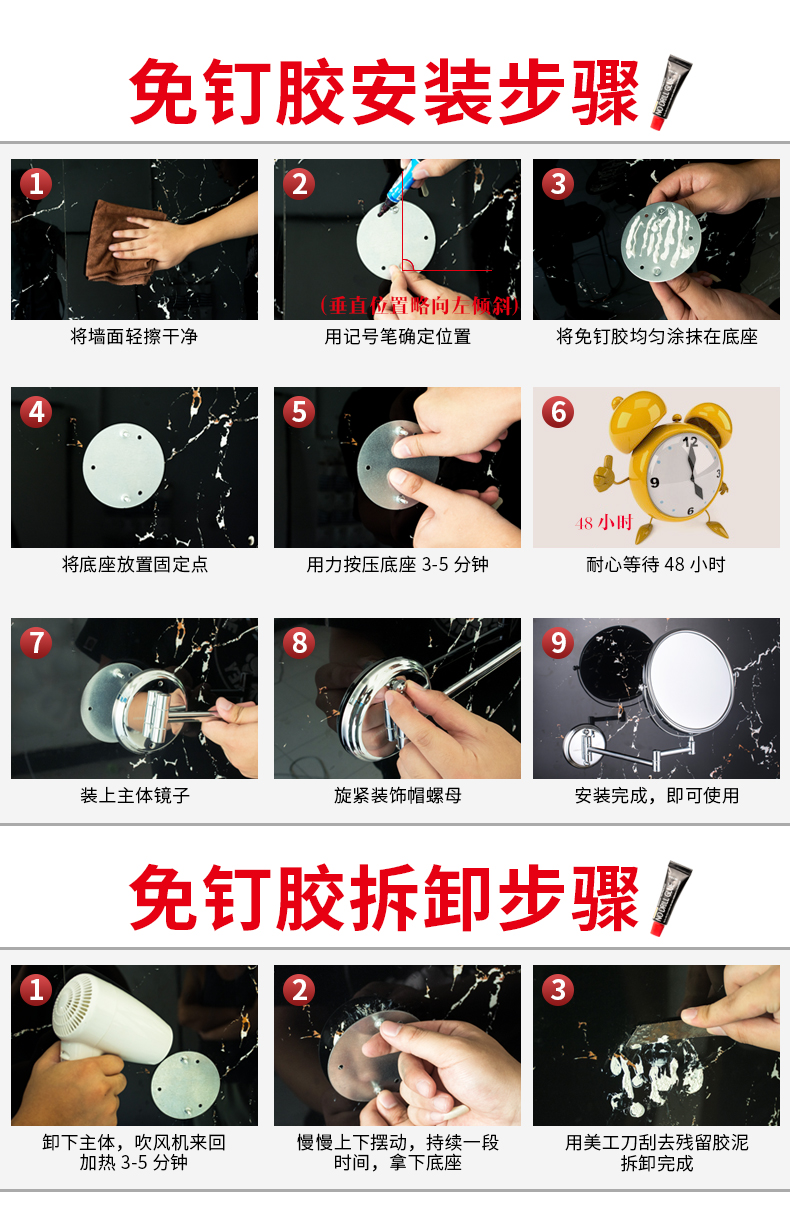 免钉胶安装步骤

1
将墙面轻擦干净

2
（垂直位置略向左倾斜）
用记号笔确定位置

3
将免钉胶均匀涂抹在底座

4
将底座放置固定点

5
用力按压底座 3-5 分钟

6
12
9
6
48 小时
耐心等待 48 小时

7
装上主体镜子

8
旋紧装饰帽螺母

9
安装完成，即可使用

免钉胶拆卸步骤

1
卸下主体，吹风机来回加热 3-5 分钟

2
慢慢上下摆动，持续一段时间，拿下底座

3
用美工刀刮去残留胶泥拆卸完成