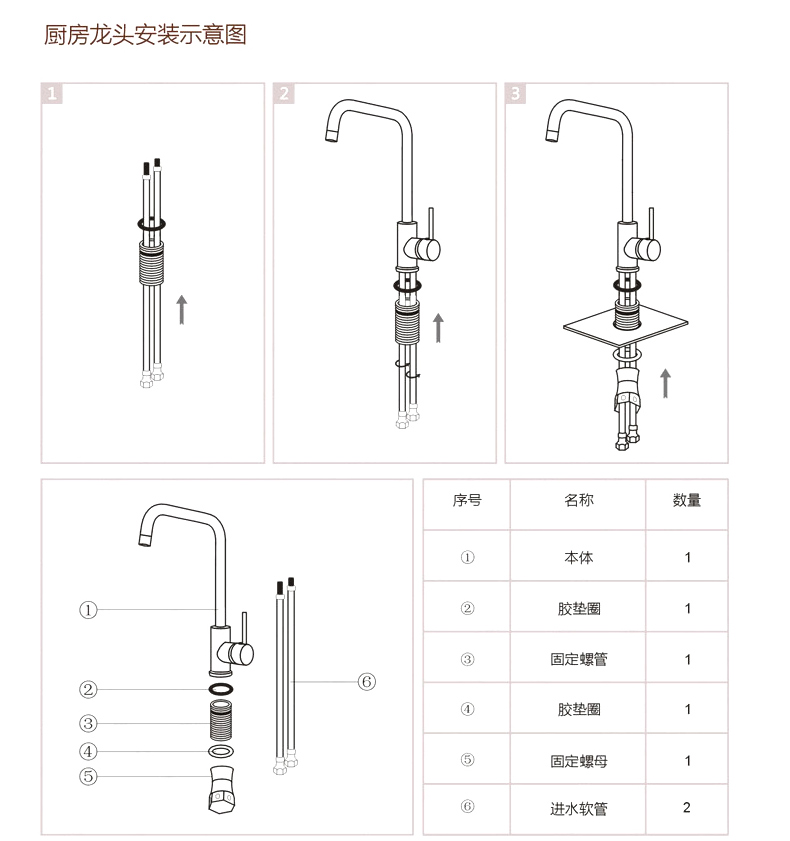 厨房龙头安装示意图

1

2

3

①
②
③
④
⑤
⑥

| 序号 | 名称 | 数量 |
|---|---|---|
| ① | 本体 | 1 |
| ② | 胶垫圈 | 1 |
| ③ | 固定螺管 | 1 |
| ④ | 胶垫圈 | 1 |
| ⑤ | 固定螺母 | 1 |
| ⑥ | 进水软管 | 2 |