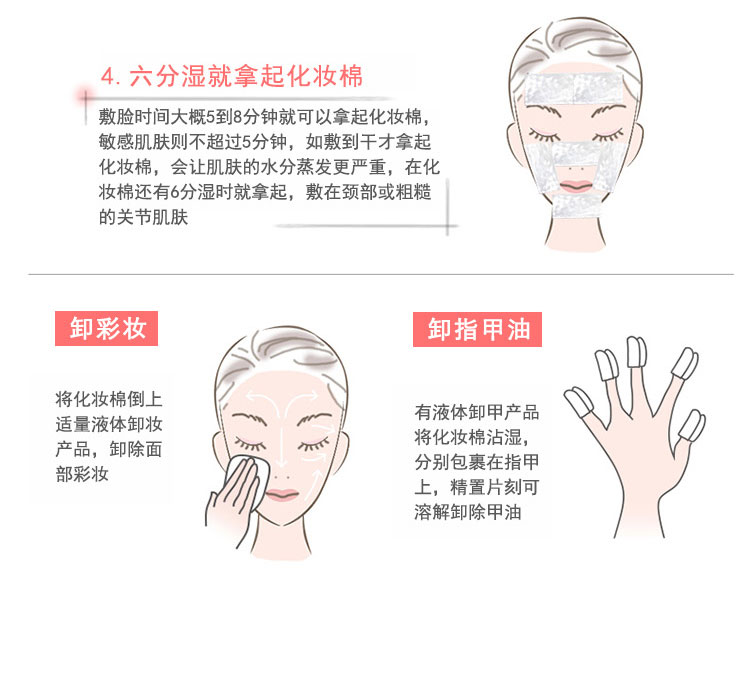 4. 六分湿就拿起化妆棉

敷脸时间大概5到8分钟就可以拿起化妆棉，敏感肌肤则不超过5分钟，如敷到干才拿起化妆棉，会让肌肤的水分蒸发更严重，在化妆棉还有6分湿时就拿起，敷在颈部或粗糙的关节肌肤

卸彩妆

将化妆棉倒上适量液体卸妆产品，卸除面部彩妆

卸指甲油

有液体卸甲产品将化妆棉沾湿，分别包裹在指甲上，精置片刻可溶解卸除甲油