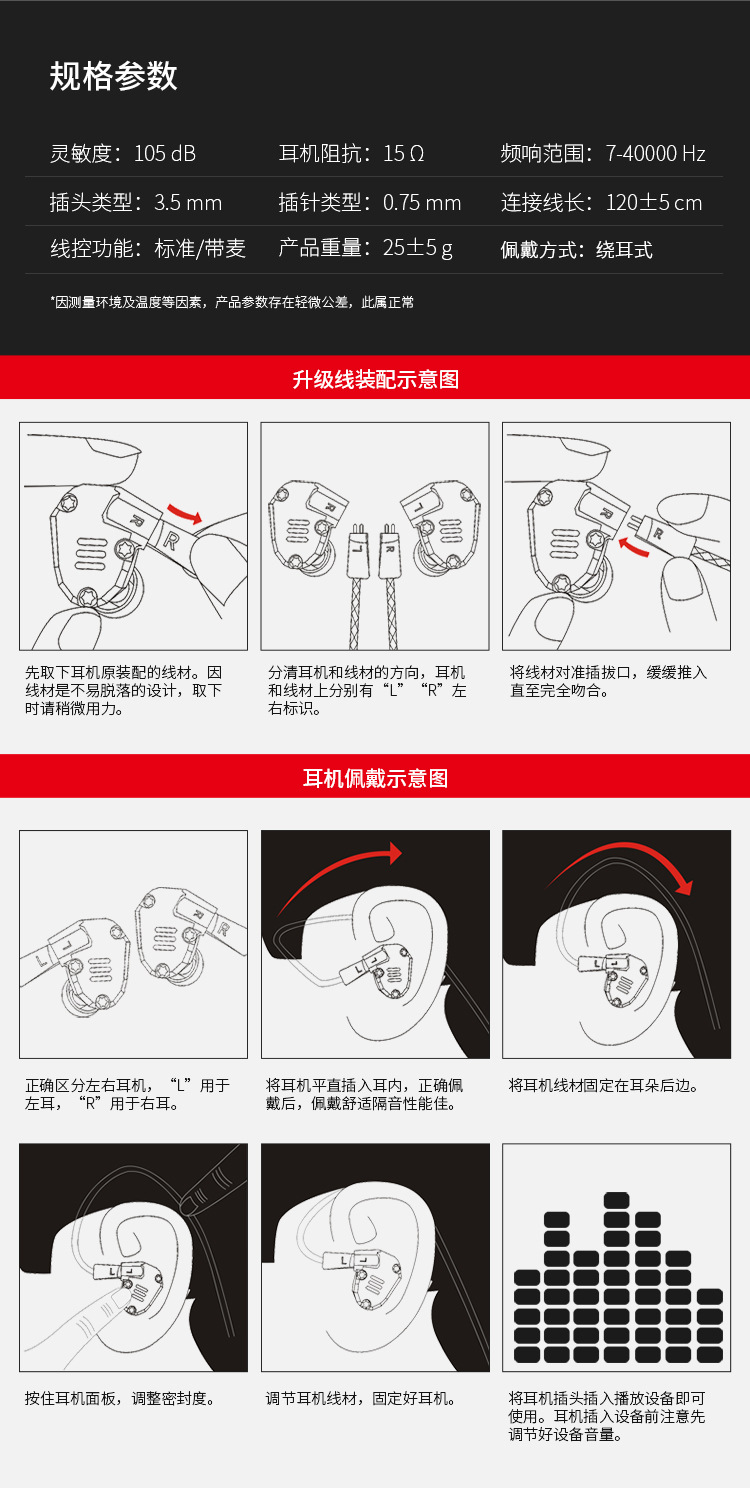 规格参数

灵敏度：105 dB
耳机阻抗：15 Ω
频响范围：7-40000 Hz

插头类型：3.5 mm
插针类型：0.75 mm
连接线长：120±5 cm

线控功能：标准/带麦
产品重量：25±5 g
佩戴方式：绕耳式

*因测量环境及温度等因素，产品参数存在轻微公差，此属正常

升级线装配示意图

先取下耳机原装配的线材。因线材是不易脱落的设计，取下时请稍微用力。

分清耳机和线材的方向，耳机和线材上分别有“L”“R”左右标识。

将线材对准插拔口，缓缓推入直至完全吻合。

耳机佩戴示意图

正确区分左右耳机，“L”用于左耳，“R”用于右耳。

将耳机平直插入耳内，正确佩戴后，佩戴舒适隔音性能佳。

将耳机线材固定在耳朵后边。

按住耳机面板，调整密封度。

调节耳机线材，固定好耳机。

将耳机插头插入播放设备即可使用。耳机插入设备前注意先调节好设备音量。