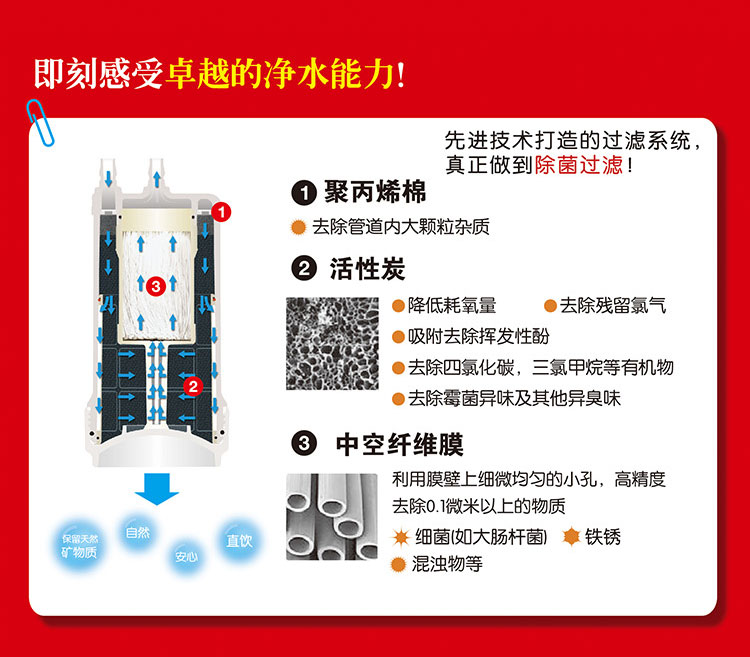 即刻感受卓越的净水能力!

先进技术打造的过滤系统，真正做到除菌过滤!

1

3

2

保留天然矿物质

自然

安心

直饮

❶ 聚丙烯棉

去除管道内大颗粒杂质

❷ 活性炭

降低耗氧量

去除残留氯气

吸附去除挥发性酚

去除四氯化碳，三氯甲烷等有机物

去除霉菌异味及其他异臭味

❸ 中空纤维膜

利用膜壁上细微均匀的小孔，高精度去除0.1微米以上的物质

细菌(如大肠杆菌)

铁锈

混浊物等