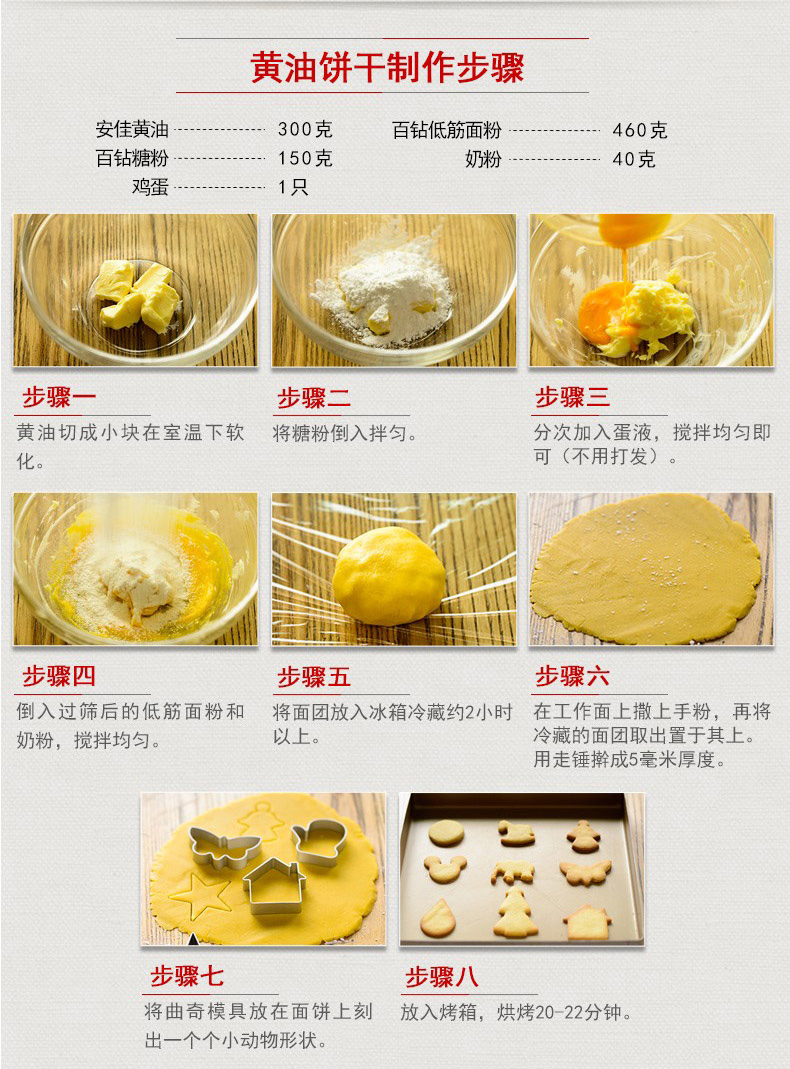 黄油饼干制作步骤

安佳黄油 300克
百钻糖粉 150克
鸡蛋 1只
百钻低筋面粉 460克
奶粉 40克

步骤一
黄油切成小块在室温下软化。

步骤二
将糖粉倒入拌匀。

步骤三
分次加入蛋液，搅拌均匀即可（不用打发）。

步骤四
倒入过筛后的低筋面粉和奶粉，搅拌均匀。

步骤五
将面团放入冰箱冷藏约2小时以上。

步骤六
在工作面上撒上手粉，再将冷藏的面团取出置于其上。用走锤擀成5毫米厚度。

步骤七
将曲奇模具放在面饼上刻出一个个小动物形状。

步骤八
放入烤箱，烘烤20-22分钟。