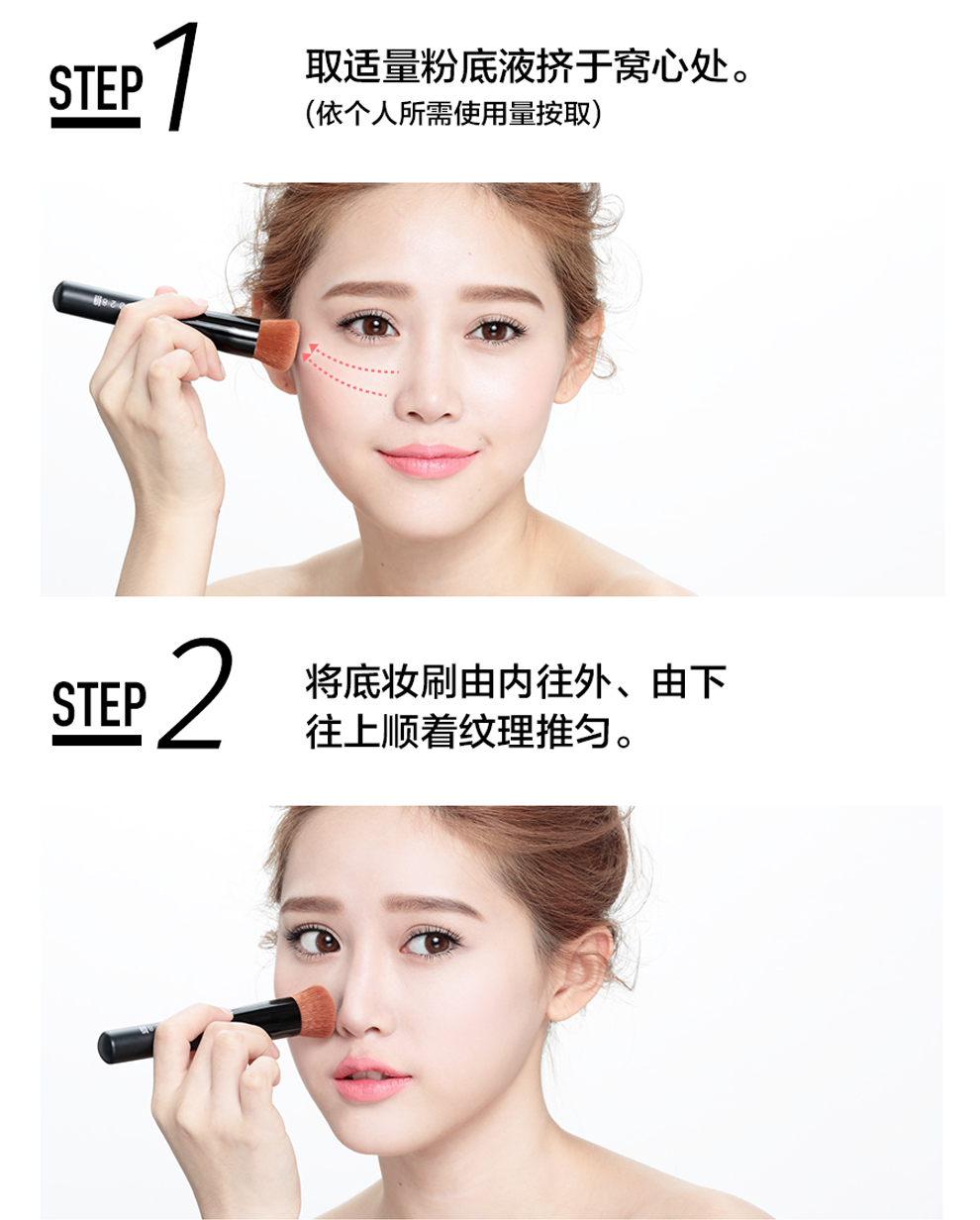 STEP 1
取适量粉底液挤于窝心处。
(依个人所需使用量按取)

STEP 2
将底妆刷由内往外、由下往上顺着纹理推匀。