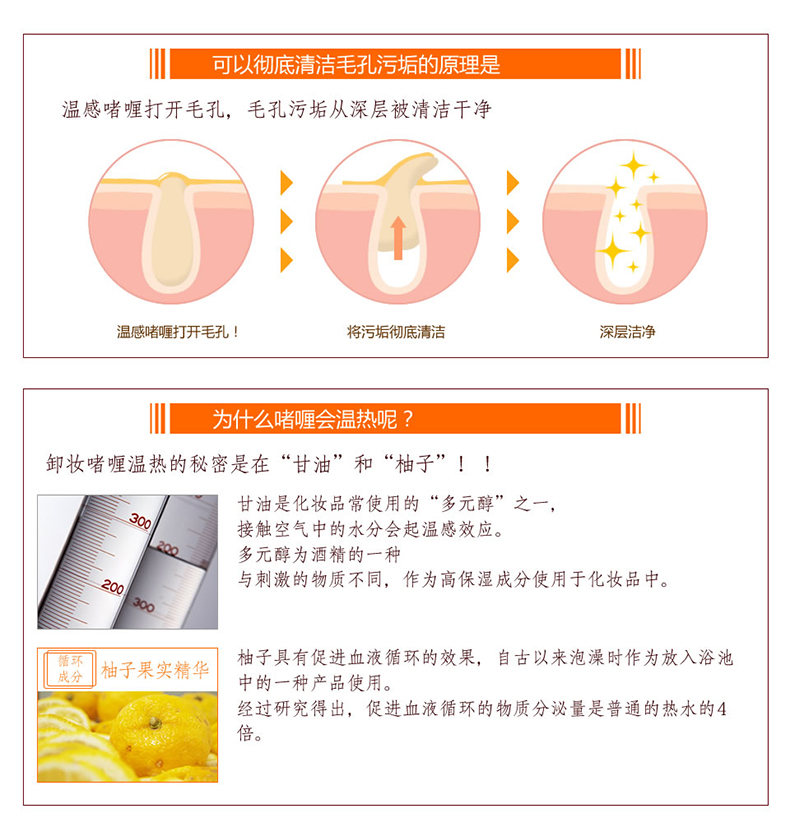 可以彻底清洁毛孔污垢的原理是

温感啫喱打开毛孔，毛孔污垢从深层被清洁干净

温感啫喱打开毛孔！

将污垢彻底清洁

深层洁净

为什么啫喱会温热呢？

卸妆啫喱温热的秘密是在“甘油”和“柚子”！！

300
200
200
300

甘油是化妆品常使用的“多元醇”之一，
接触空气中的水分会起温感效应。
多元醇为酒精的一种
与刺激的物质不同，作为高保湿成分使用于化妆品中。

循环成分 柚子果实精华

柚子具有促进血液循环的效果，自古以来泡澡时作为放入浴池中的一种产品使用。
经过研究得出，促进血液循环的物质分泌量是普通的热水的4倍。