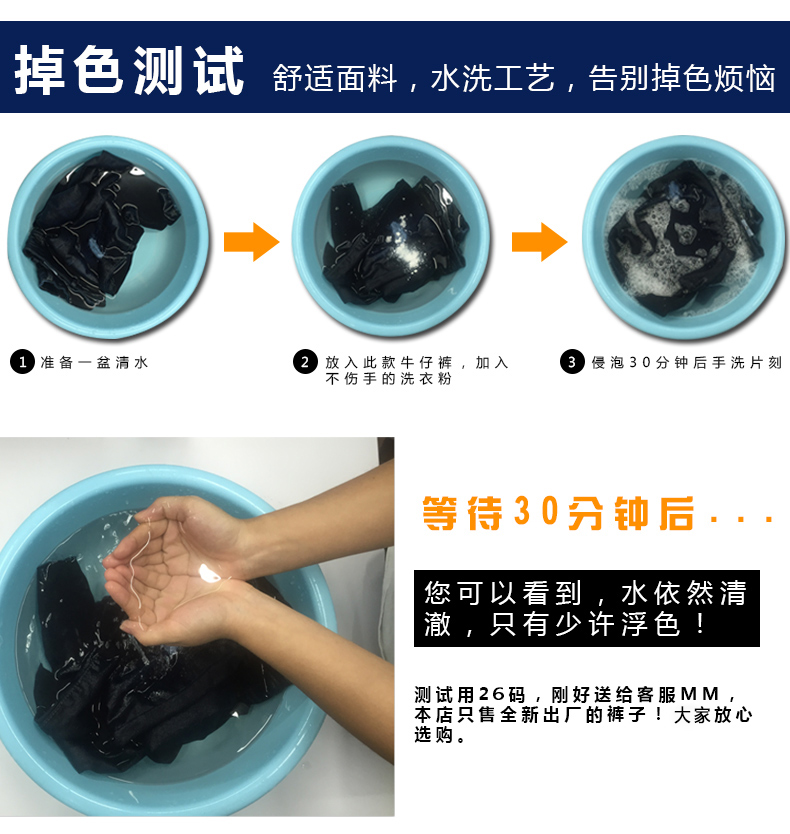 掉色测试 舒适面料，水洗工艺，告别掉色烦恼

1 准备一盆清水

2 放入此款牛仔裤，加入不伤手的洗衣粉

3 侵泡30分钟后手洗片刻

等待30分钟后...

您可以看到，水依然清澈，只有少许浮色！

测试用26码，刚好送给客服MM，本店只售全新出厂的裤子！大家放心选购。