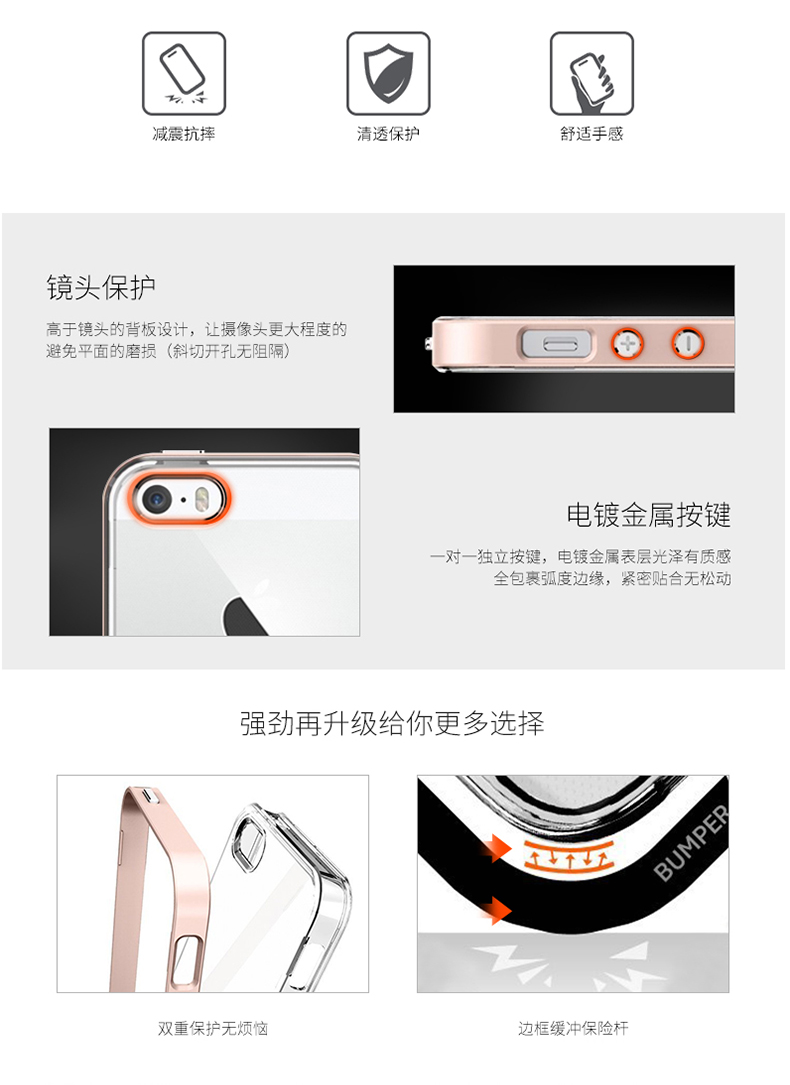 减震抗摔

清透保护

舒适手感

镜头保护

高于镜头的背板设计，让摄像头更大程度的避免平面的磨损（斜切开孔无阻隔）

电镀金属按键

一对一独立按键，电镀金属表层光泽有质感
全包裹弧度边缘，紧密贴合无松动

强劲再升级给你更多选择

BUMPER

双重保护无烦恼

边框缓冲保险杆