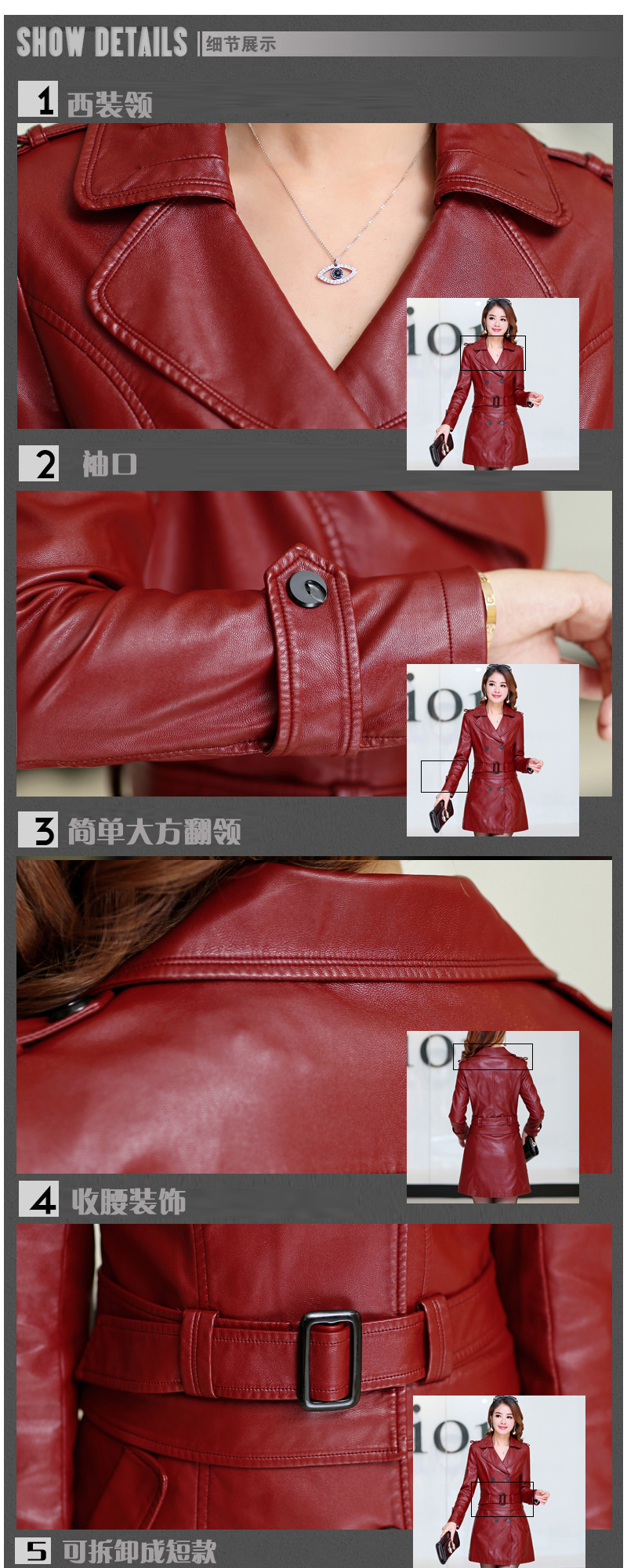 SHOW DETAILS 细节展示

1 西装领

2 袖口

3 简单大方翻领

4 收腰装饰

5 可拆卸成短款