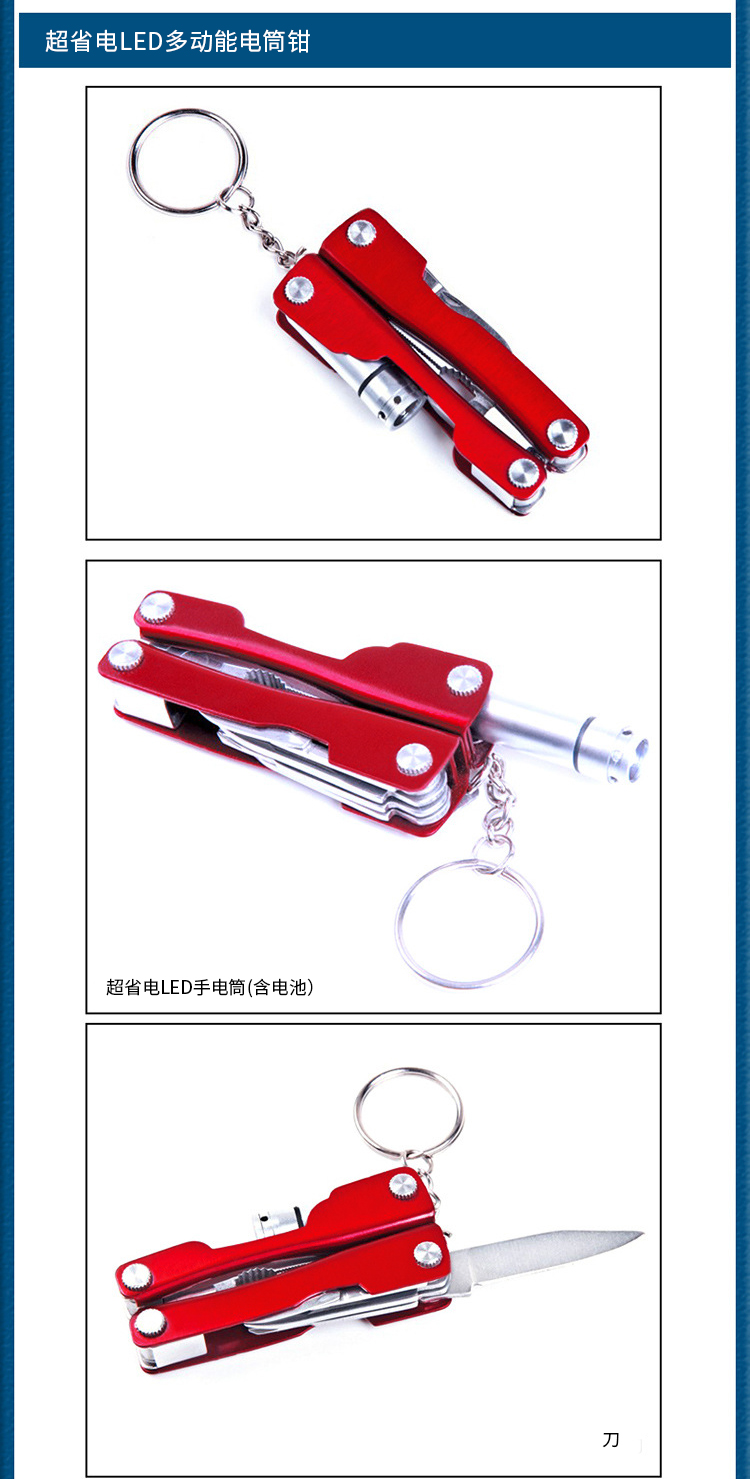 超省电LED多动能电筒钳

超省电LED手电筒(含电池)

刀