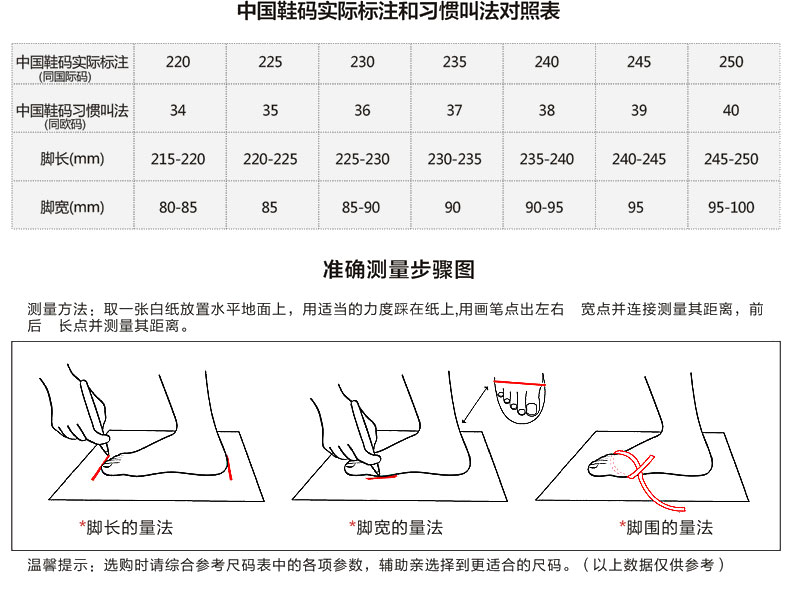 中国鞋码实际标注和习惯叫法对照表

| 中国鞋码实际标注 (同国际码) | 220 | 225 | 230 | 235 | 240 | 245 | 250 |
|---|---|---|---|---|---|---|---|
| 中国鞋码习惯叫法 (同欧码) | 34 | 35 | 36 | 37 | 38 | 39 | 40 |
| 脚长(mm) | 215-220 | 220-225 | 225-230 | 230-235 | 235-240 | 240-245 | 245-250 |
| 脚宽(mm) | 80-85 | 85 | 85-90 | 90 | 90-95 | 95 | 95-100 |

准确测量步骤图

测量方法：取一张白纸放置水平地面上，用适当的力度踩在纸上,用画笔点出左右 宽点并连接测量其距离，前后 长点并测量其距离。

*脚长的量法

*脚宽的量法

*脚围的量法

温馨提示：选购时请综合参考尺码表中的各项参数，辅助亲选择到更适合的尺码。（以上数据仅供参考）