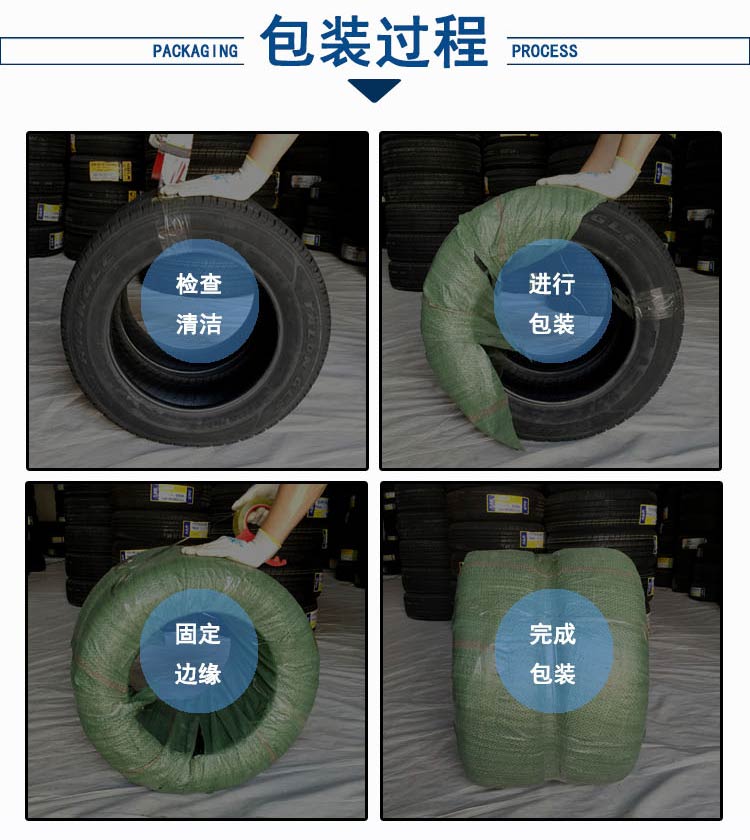 PACKAGING 包装过程 PROCESS

检查
清洁

进行
包装

固定
边缘

完成
包装