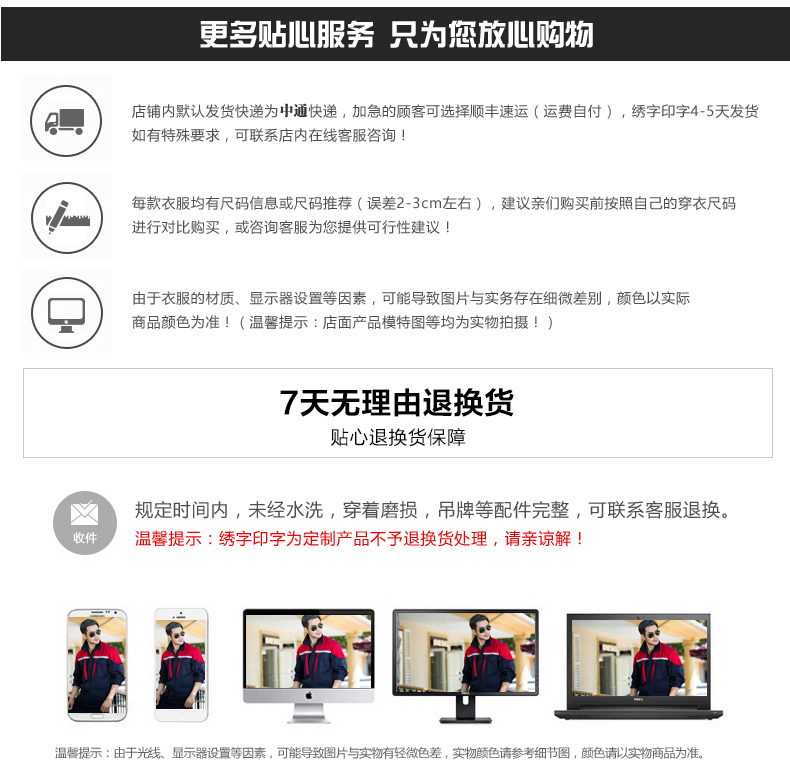 更多贴心服务 只为您放心购物

店铺内默认发货快递为中通快递，加急的顾客可选择顺丰速运（运费自付），绣字印字4-5天发货
如有特殊要求，可联系店内在线客服咨询！

每款衣服均有尺码信息或尺码推荐（误差2-3cm左右），建议亲们购买前按照自己的穿衣尺码
进行对比购买，或咨询客服为您提供可行性建议！

由于衣服的材质、显示器设置等因素，可能导致图片与实务存在细微差别，颜色以实际
商品颜色为准！（温馨提示：店面产品模特图等均为实物拍摄！）

7天无理由退换货
贴心退换货保障

收件

规定时间内，未经水洗，穿着磨损，吊牌等配件完整，可联系客服退换。
温馨提示：绣字印字为定制产品不予退换货处理，请亲谅解！

温馨提示：由于光线、显示器设置等因素，可能导致图片与实物有轻微色差，实物颜色请参考细节图，颜色请以实物商品为准。