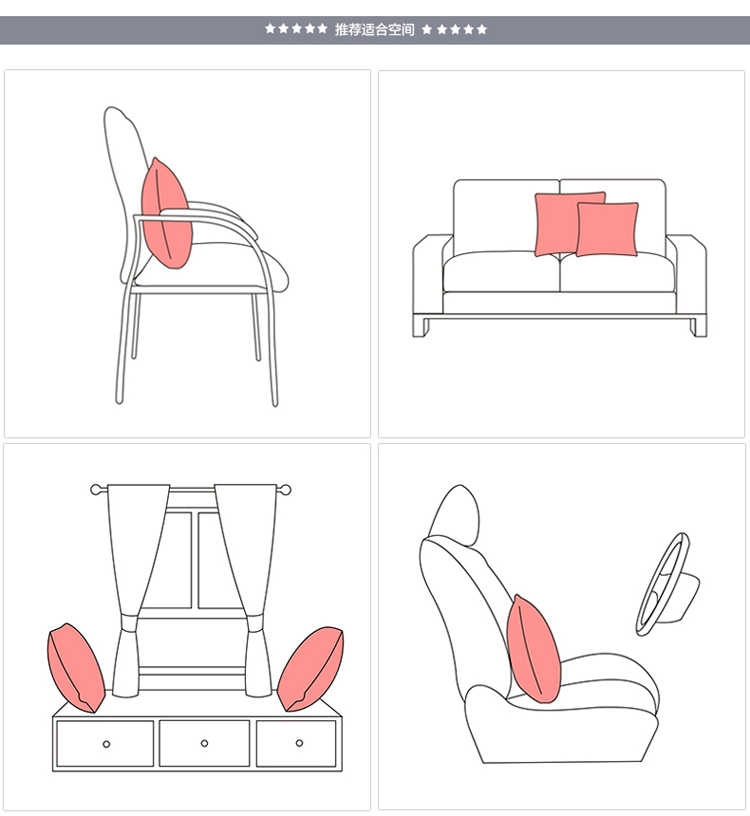 ★★★★★ 推荐适合空间 ★★★★★