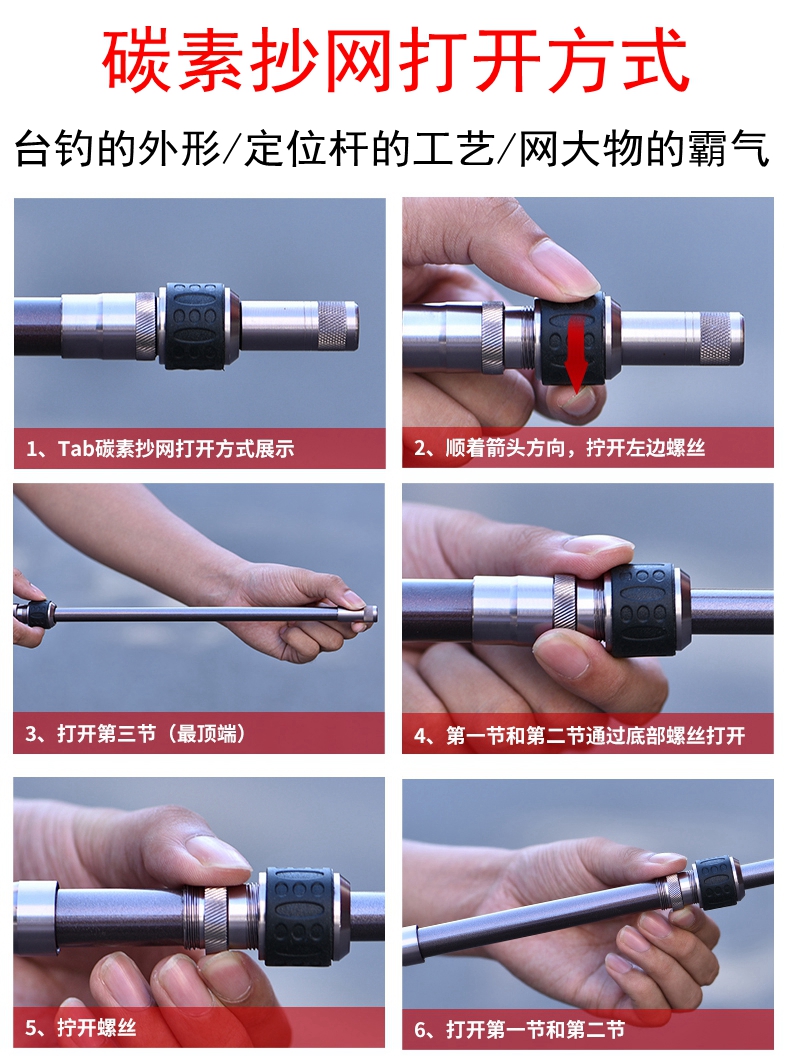 碳素抄网打开方式

台钓的外形/定位杆的工艺/网大物的霸气

1、Tab碳素抄网打开方式展示

2、顺着箭头方向，拧开左边螺丝

3、打开第三节（最顶端）

4、第一节和第二节通过底部螺丝打开

5、拧开螺丝

6、打开第一节和第二节