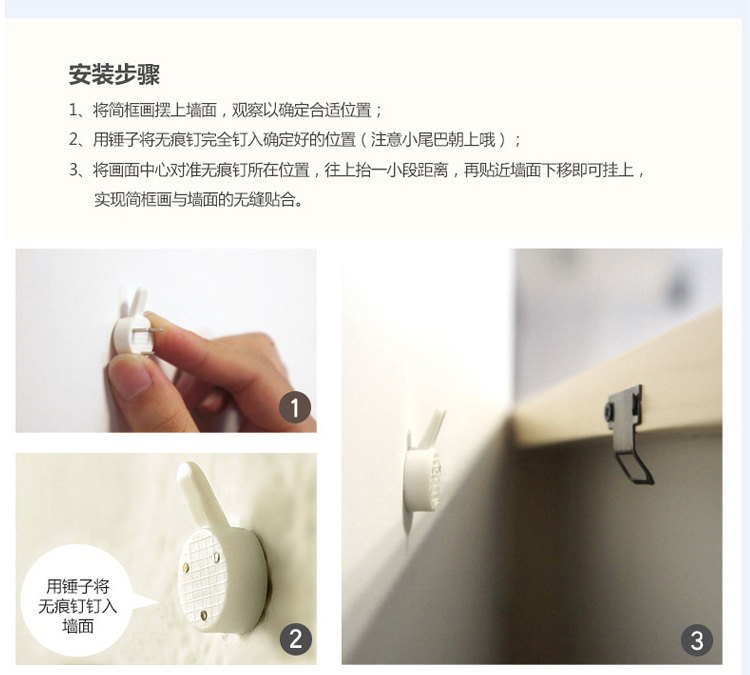 安装步骤

1、将简框画摆上墙面，观察以确定合适位置；

2、用锤子将无痕钉完全钉入确定好的位置（注意小尾巴朝上哦）；

3、将画面中心对准无痕钉所在位置，往上抬一小段距离，再贴近墙面下移即可挂上，实现简框画与墙面的无缝贴合。

1

用锤子将无痕钉钉入墙面

2

3