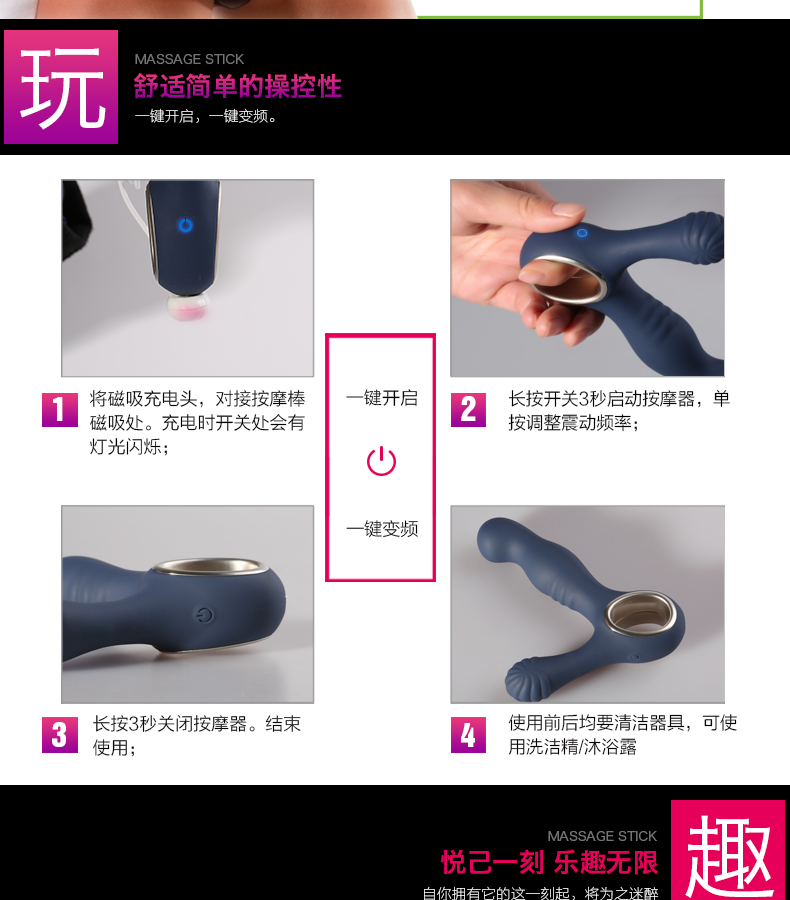 玩

MASSAGE STICK
舒适简单的操控性
一键开启，一键变频。

1 将磁吸充电头，对接按摩棒磁吸处。充电时开关处会有灯光闪烁；

一键开启

一键变频

2 长按开关3秒启动按摩器，单按调整震动频率；

3 长按3秒关闭按摩器。结束使用；

4 使用前后均要清洁器具，可使用洗洁精/沐浴露

MASSAGE STICK
悦己一刻 乐趣无限
自你拥有它的这一刻起，将为之迷醉

趣