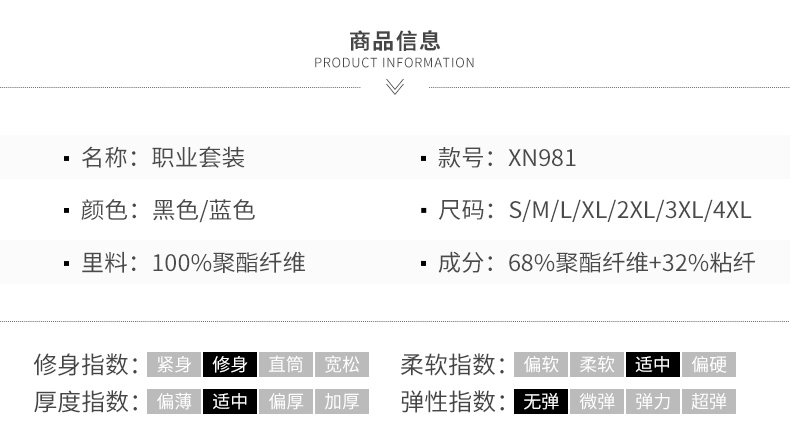 商品信息
PRODUCT INFORMATION

▪ 名称：职业套装
▪ 颜色：黑色/蓝色
▪ 里料：100%聚酯纤维

▪ 款号：XN981
▪ 尺码：S/M/L/XL/2XL/3XL/4XL
▪ 成分：68%聚酯纤维+32%粘纤

修身指数：紧身 修身 直筒 宽松
厚度指数：偏薄 适中 偏厚 加厚

柔软指数：偏软 柔软 适中 偏硬
弹性指数：无弹 微弹 弹力 超弹