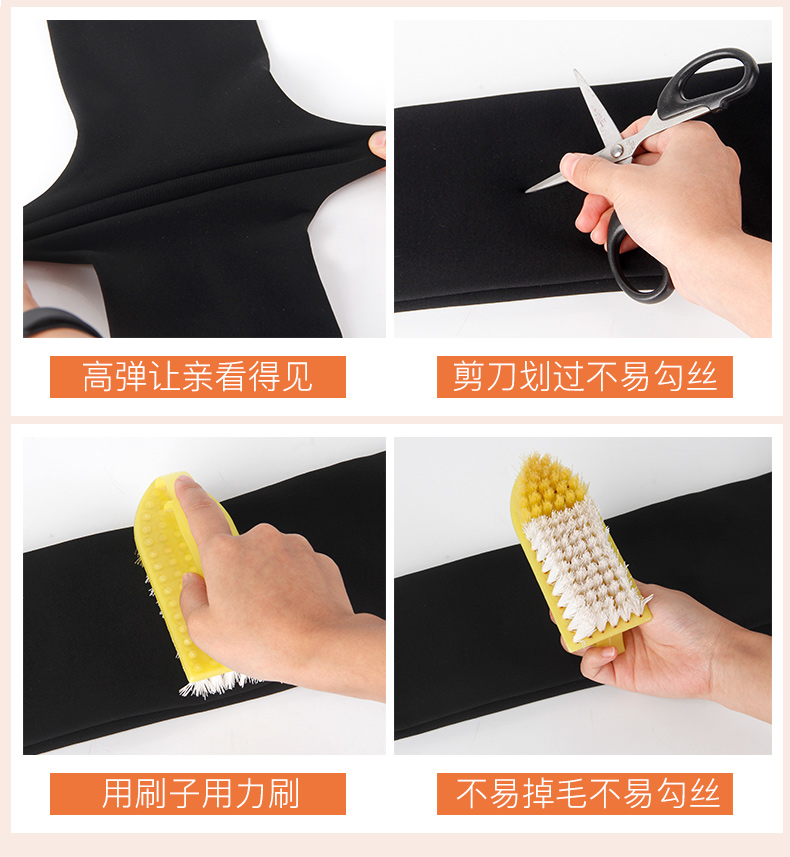 高弹让亲看得见

剪刀划过不易勾丝

用刷子用力刷

不易掉毛不易勾丝