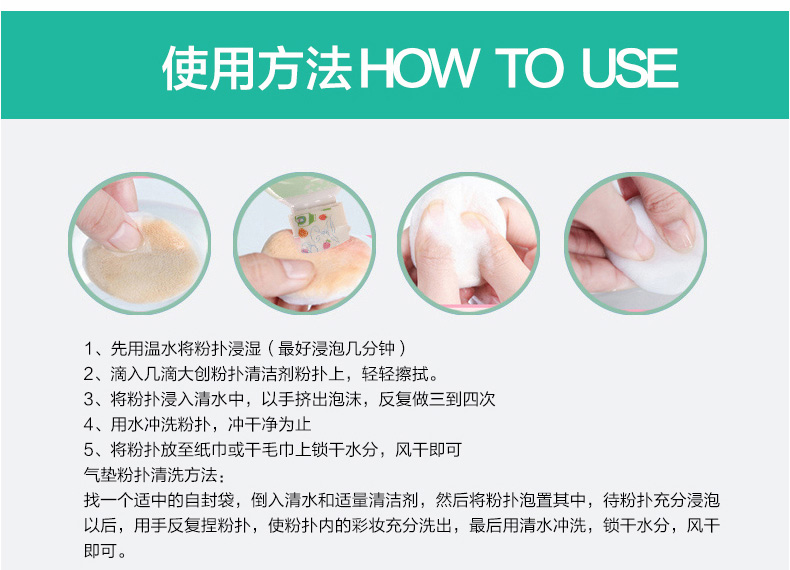 使用方法HOW TO USE

1、先用温水将粉扑浸湿（最好浸泡几分钟）
2、滴入几滴大创粉扑清洁剂粉扑上，轻轻擦拭。
3、将粉扑浸入清水中，以手挤出泡沫，反复做三到四次
4、用水冲洗粉扑，冲干净为止
5、将粉扑放至纸巾或干毛巾上锁干水分，风干即可
气垫粉扑清洗方法：
找一个适中的自封袋，倒入清水和适量清洁剂，然后将粉扑泡置其中，待粉扑充分浸泡以后，用手反复捏粉扑，使粉扑内的彩妆充分洗出，最后用清水冲洗，锁干水分，风干即可。