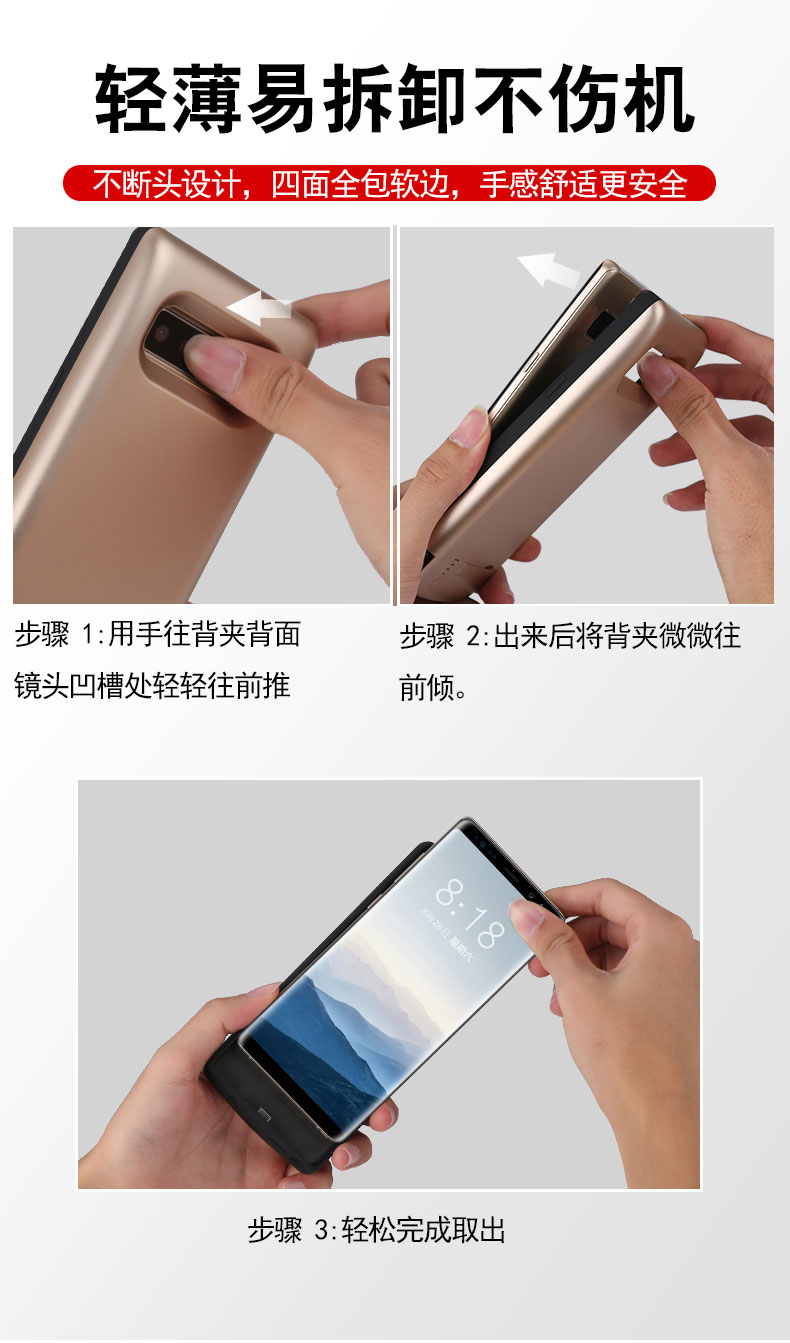 轻薄易拆卸不伤机

不断头设计，四面全包软边，手感舒适更安全

步骤 1:用手往背夹背面镜头凹槽处轻轻往前推

步骤 2:出来后将背夹微微往前倾。

8:18

8月26日 星期六

步骤 3:轻松完成取出