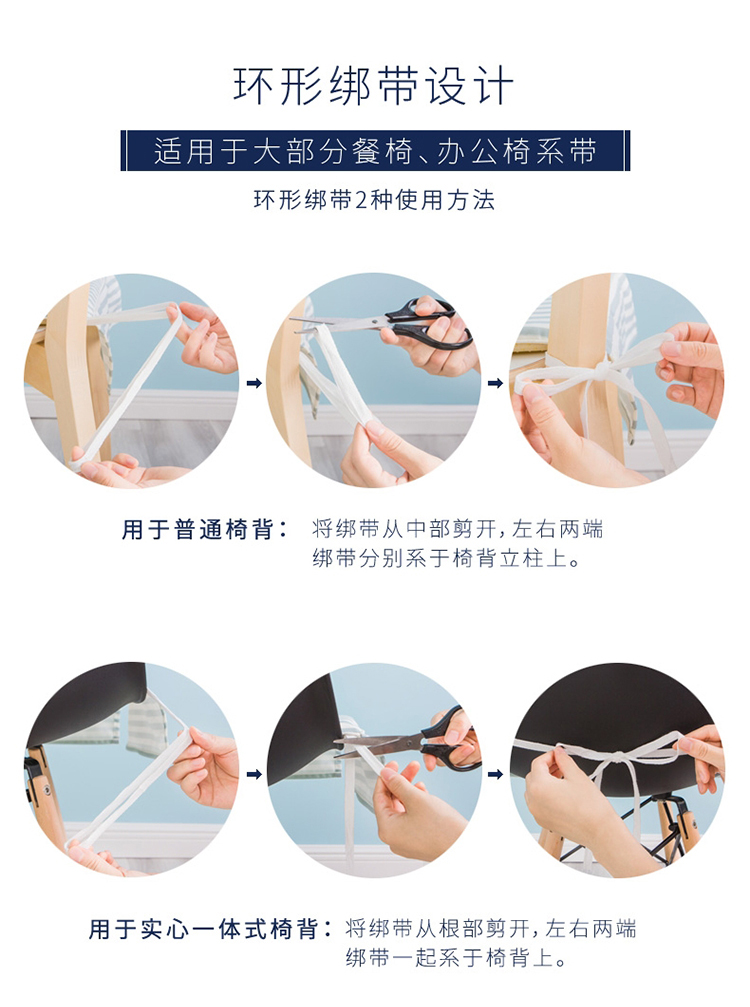 环形绑带设计

适用于大部分餐椅、办公椅系带

环形绑带2种使用方法

用于普通椅背： 将绑带从中部剪开，左右两端绑带分别系于椅背立柱上。

用于实心一体式椅背： 将绑带从根部剪开，左右两端绑带一起系于椅背上。