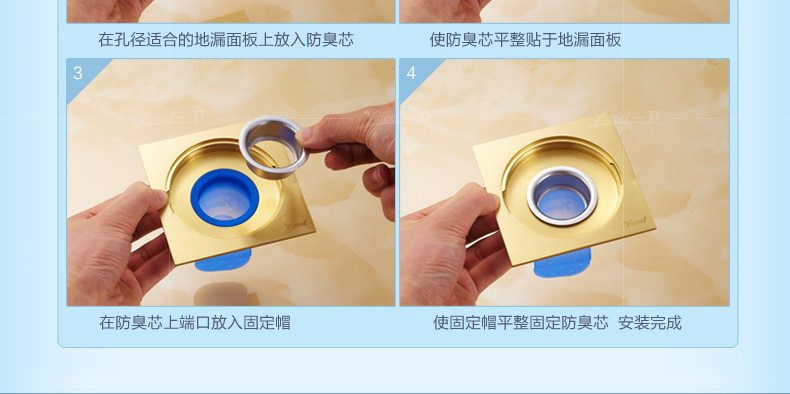 在孔径适合的地漏面板上放入防臭芯

使防臭芯平整贴于地漏面板

3

4

在防臭芯上端口放入固定帽

使固定帽平整固定防臭芯 安装完成