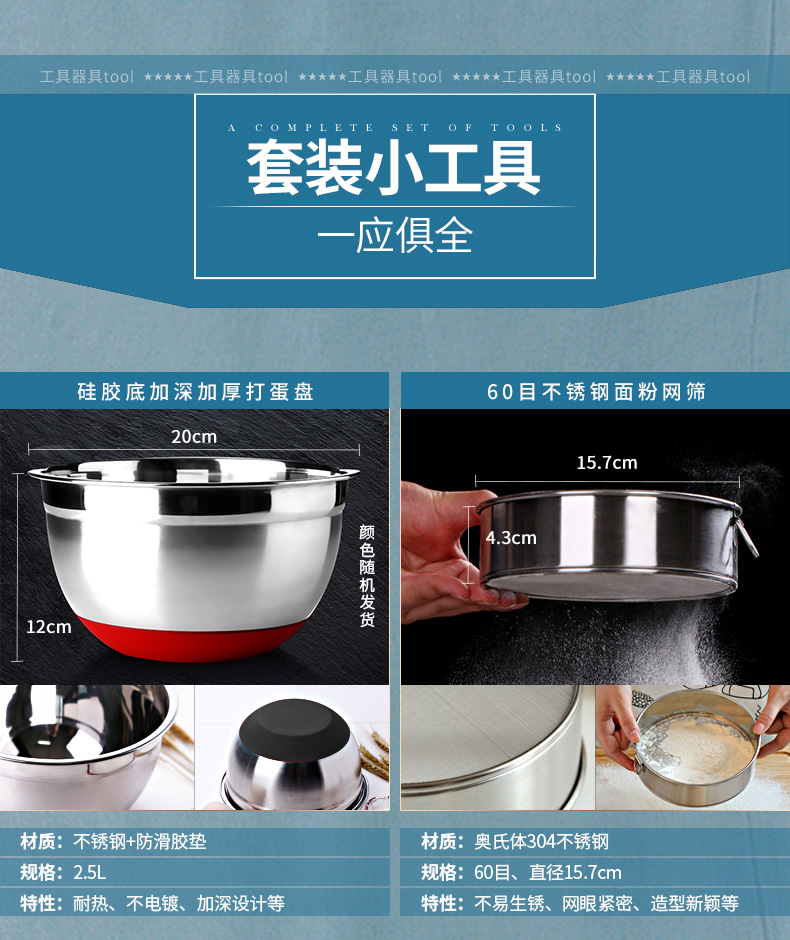 工具器具tool ★★★★★工具器具tool ★★★★★工具器具tool ★★★★★工具器具tool ★★★★★工具器具tool

A COMPLETE SET OF TOOLS

套装小工具

一应俱全

硅胶底加深加厚打蛋盘

20cm

12cm

颜色随机发货

材质：不锈钢+防滑胶垫

规格：2.5L

特性：耐热、不电镀、加深设计等

60目不锈钢面粉网筛

15.7cm

4.3cm

材质：奥氏体304不锈钢

规格：60目、直径15.7cm

特性：不易生锈、网眼紧密、造型新颖等