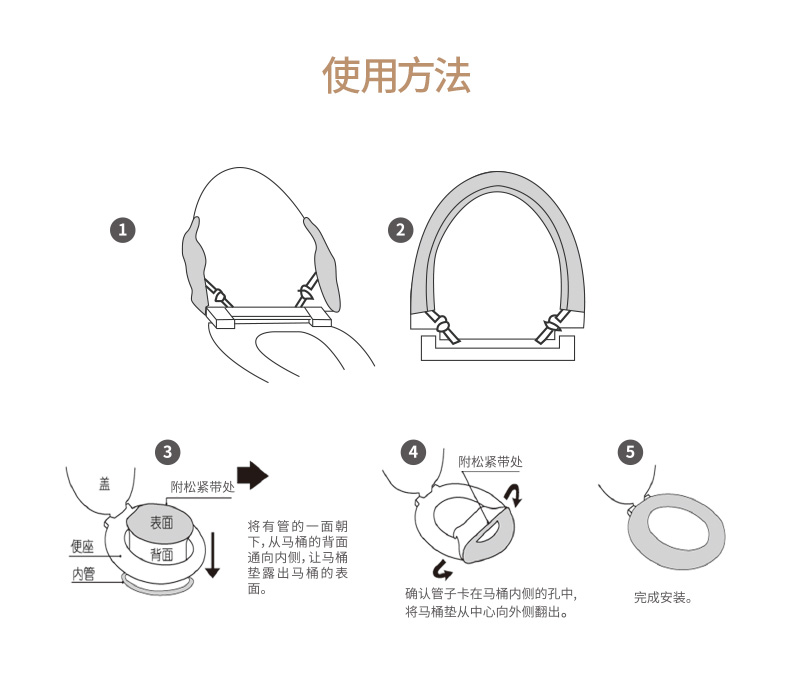 使用方法

1

2

3

盖

附松紧带处

表面

背面

便座

内管

将有管的一面朝下，从马桶的背面通向内侧，让马桶垫露出马桶的表面。

4

附松紧带处

确认管子卡在马桶内侧的孔中，将马桶垫从中心向外侧翻出。

5

完成安装。