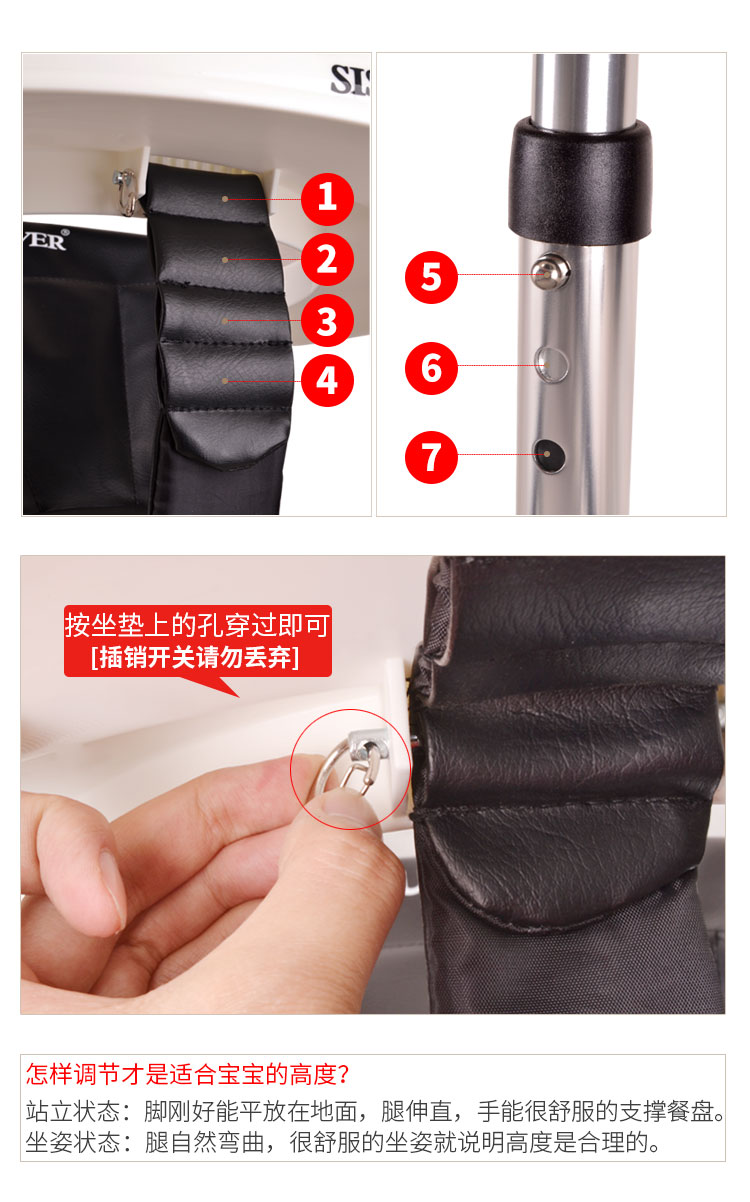 SIS
VER®
1
2
3
4
5
6
7

按坐垫上的孔穿过即可
[插销开关请勿丢弃]

怎样调节才是适合宝宝的高度?
站立状态：脚刚好能平放在地面，腿伸直，手能很舒服的支撑餐盘。
坐姿状态：腿自然弯曲，很舒服的坐姿就说明高度是合理的。