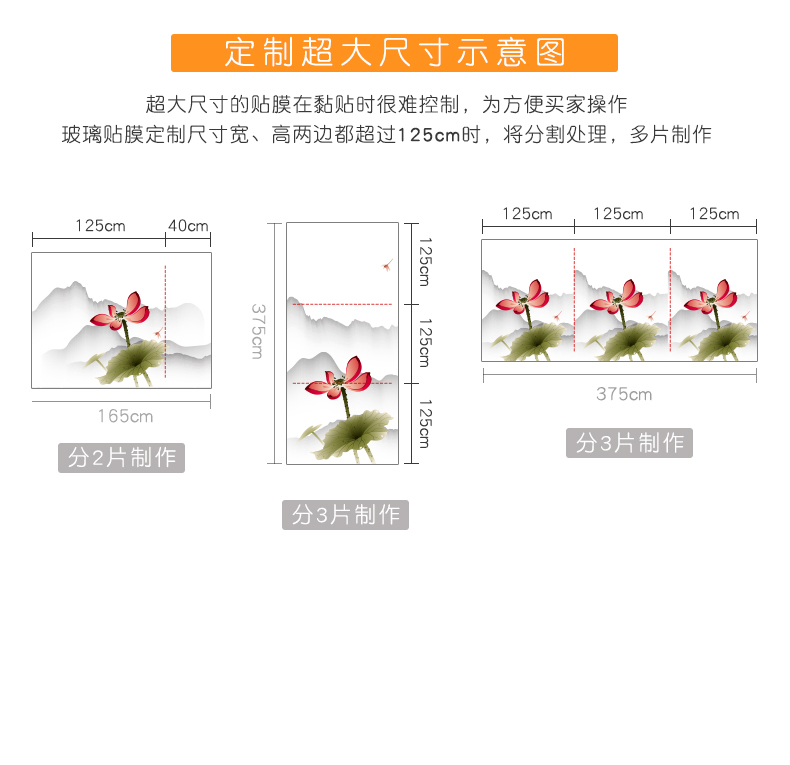 定制超大尺寸示意图

超大尺寸的贴膜在黏贴时很难控制，为方便买家操作
玻璃贴膜定制尺寸宽、高两边都超过125cm时，将分割处理，多片制作

125cm 40cm

165cm

分2片制作

375cm

125cm

125cm

125cm

分3片制作

125cm 125cm 125cm

375cm

分3片制作