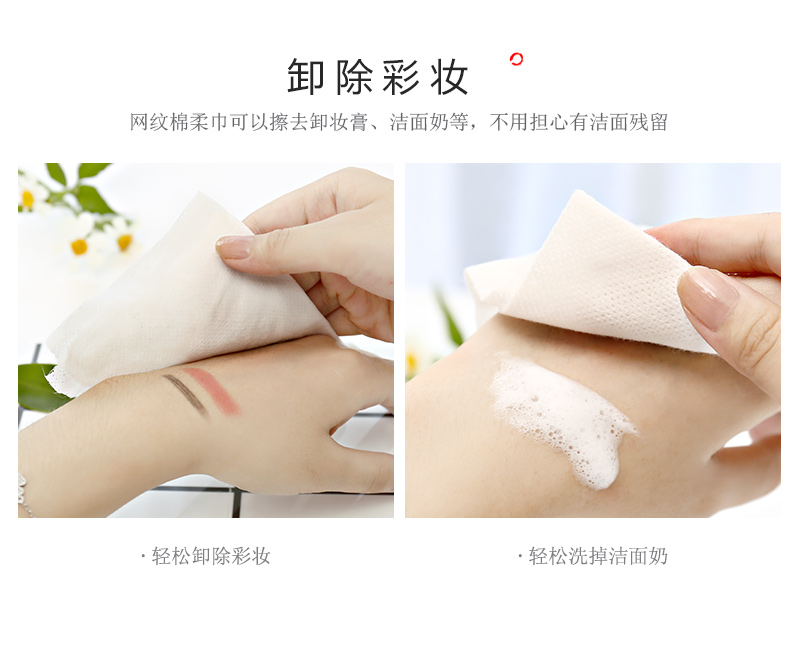 卸除彩妆

网纹棉柔巾可以擦去卸妆膏、洁面奶等，不用担心有洁面残留

· 轻松卸除彩妆

· 轻松洗掉洁面奶