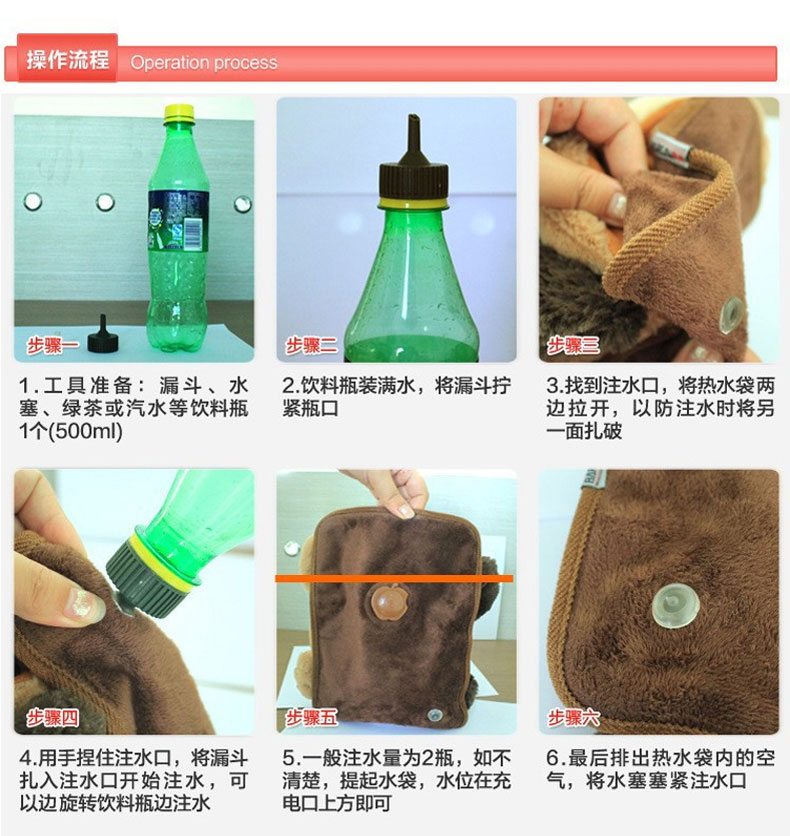 操作流程 Operation process

步骤一

1.工具准备：漏斗、水塞、绿茶或汽水等饮料瓶1个(500ml)

步骤二

2.饮料瓶装满水，将漏斗拧紧瓶口

步骤三

3.找到注水口，将热水袋两边拉开，以防注水时将另一面扎破

步骤四

4.用手捏住注水口，将漏斗扎入注水口开始注水，可以边旋转饮料瓶边注水

步骤五

5.一般注水量为2瓶，如不清楚，提起水袋，水位在充电口上方即可

步骤六

6.最后排出热水袋内的空气，将水塞塞紧注水口