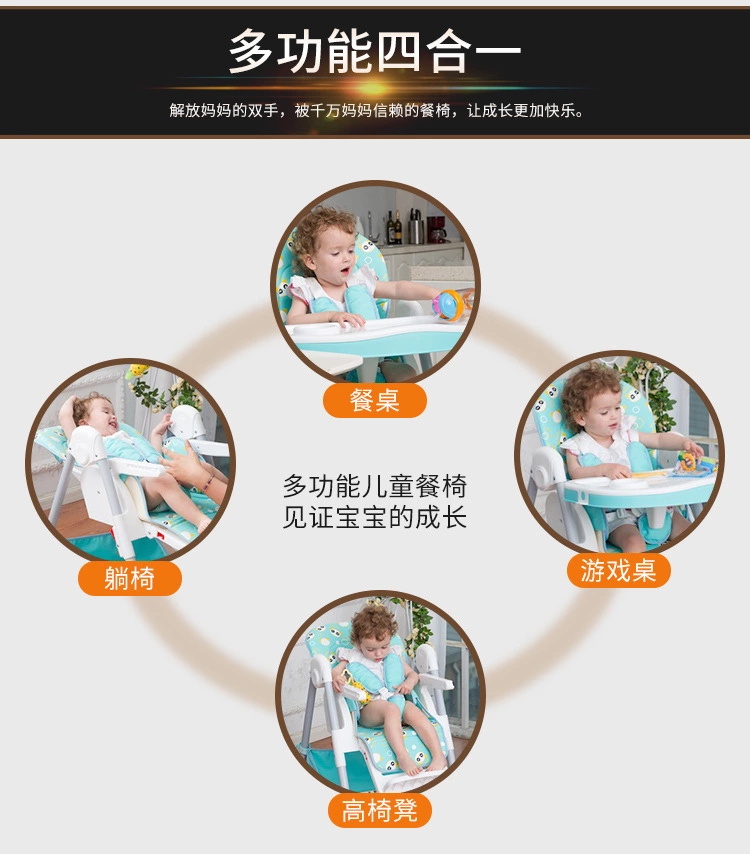 多功能四合一

解放妈妈的双手，被千万妈妈信赖的餐椅，让成长更加快乐。

餐桌

躺椅

多功能儿童餐椅
见证宝宝的成长

游戏桌

高椅凳