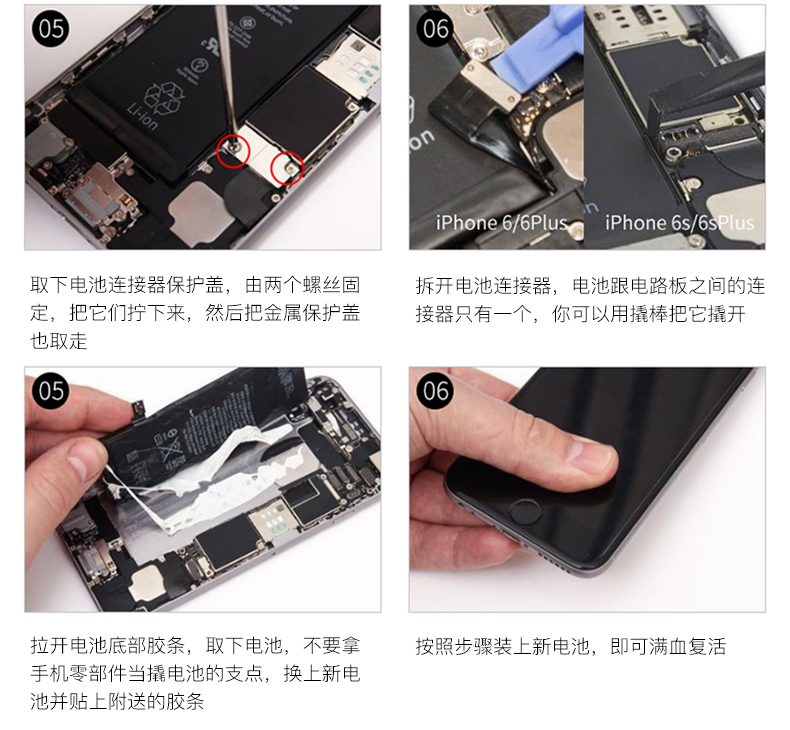 05

Li-ion

取下电池连接器保护盖，由两个螺丝固定，把它们拧下来，然后把金属保护盖也取走

06

iPhone 6/6Plus

iPhone 6s/6sPlus

拆开电池连接器，电池跟电路板之间的连接器只有一个，你可以用撬棒把它撬开

05

拉开电池底部胶条，取下电池，不要拿手机零部件当撬电池的支点，换上新电池并贴上附送的胶条

06

按照步骤装上新电池，即可满血复活