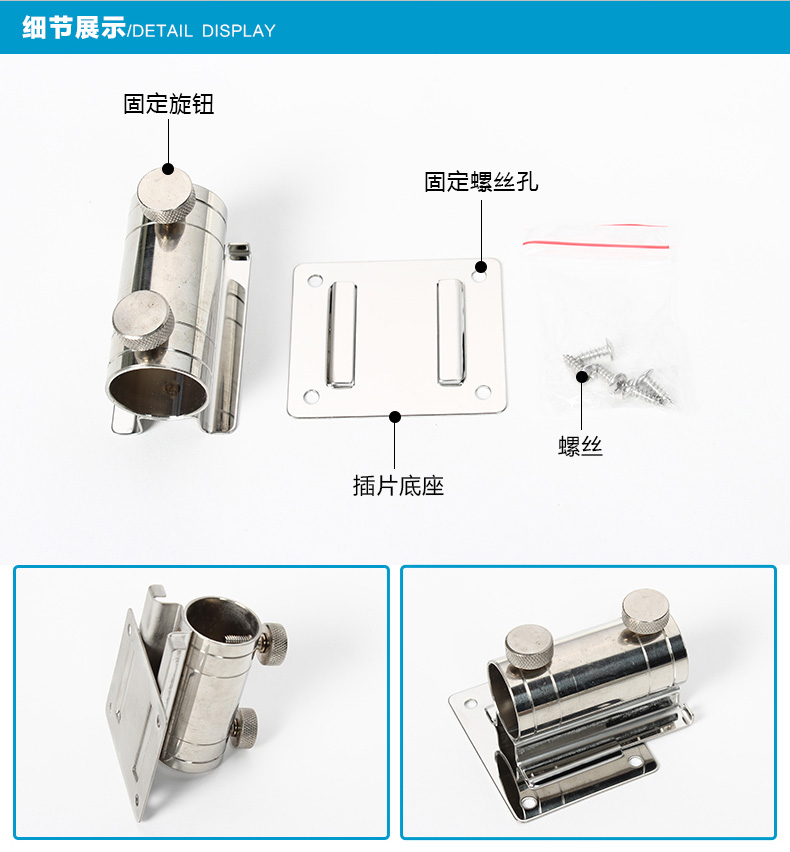 细节展示/DETAIL DISPLAY

固定旋钮

固定螺丝孔

螺丝

插片底座