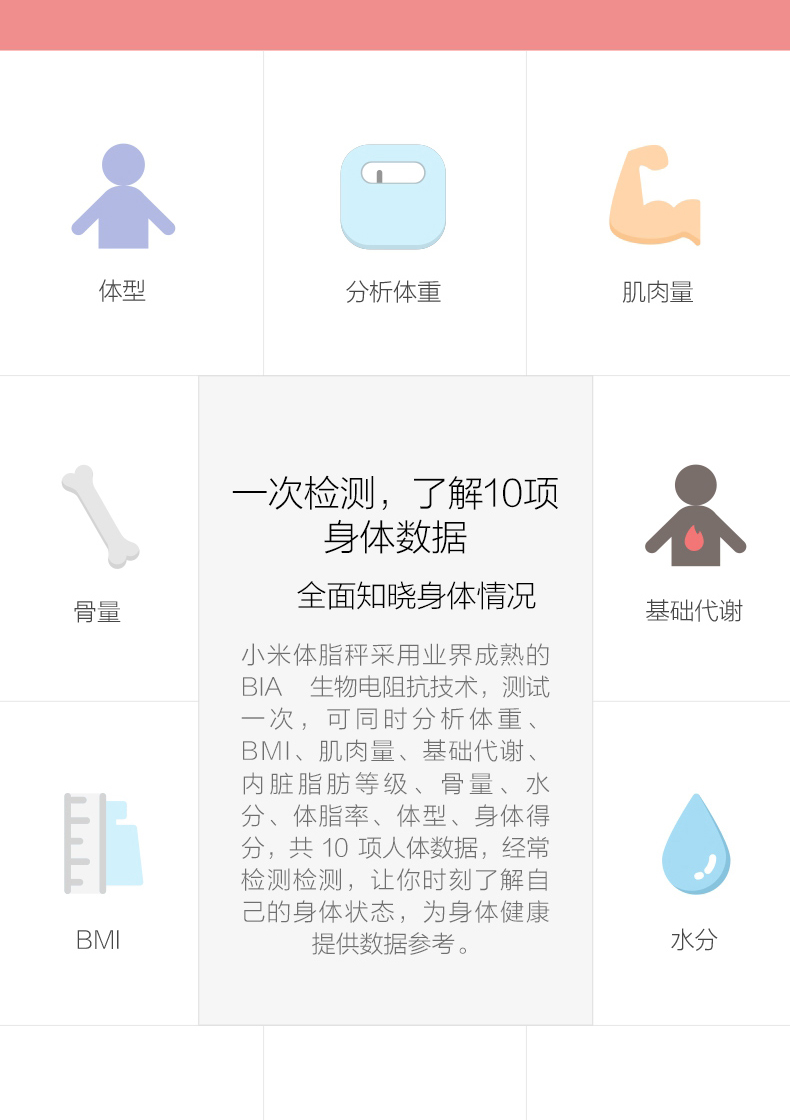 体型

分析体重

肌肉量

骨量

一次检测，了解10项身体数据

全面知晓身体情况

小米体脂秤采用业界成熟的BIA 生物电阻抗技术，测试一次，可同时分析体重、BMI、肌肉量、基础代谢、内脏脂肪等级、骨量、水分、体脂率、体型、身体得分，共10项人体数据，经常检测检测，让你时刻了解自己的身体状态，为身体健康提供数据参考。

基础代谢

BMI

水分